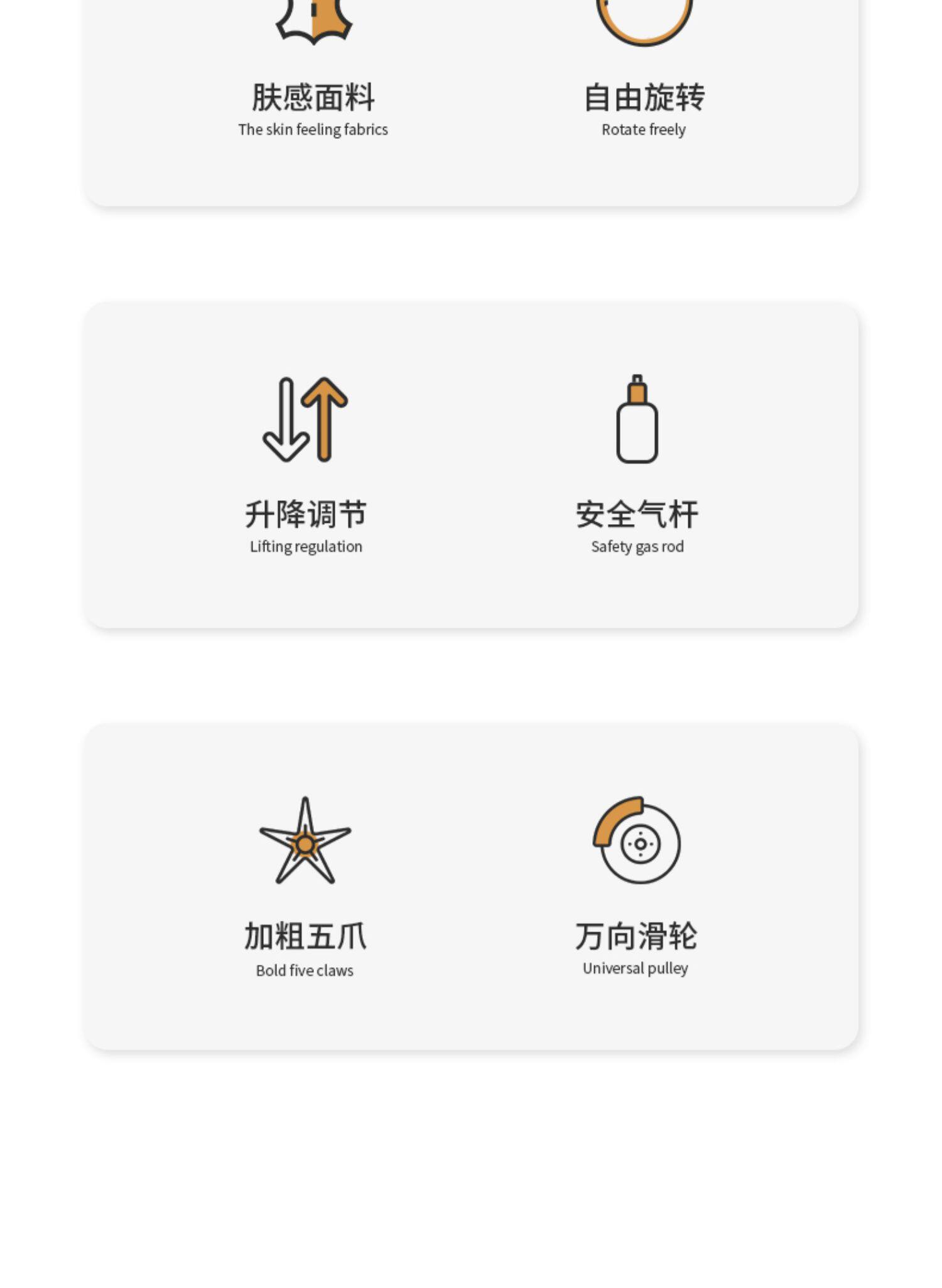 肤感面料
The skin feeling fabrics

自由旋转
Rotate freely

升降调节
Lifting regulation

安全气杆
Safety gas rod

加粗五爪
Bold five claws

万向滑轮
Universal pulley