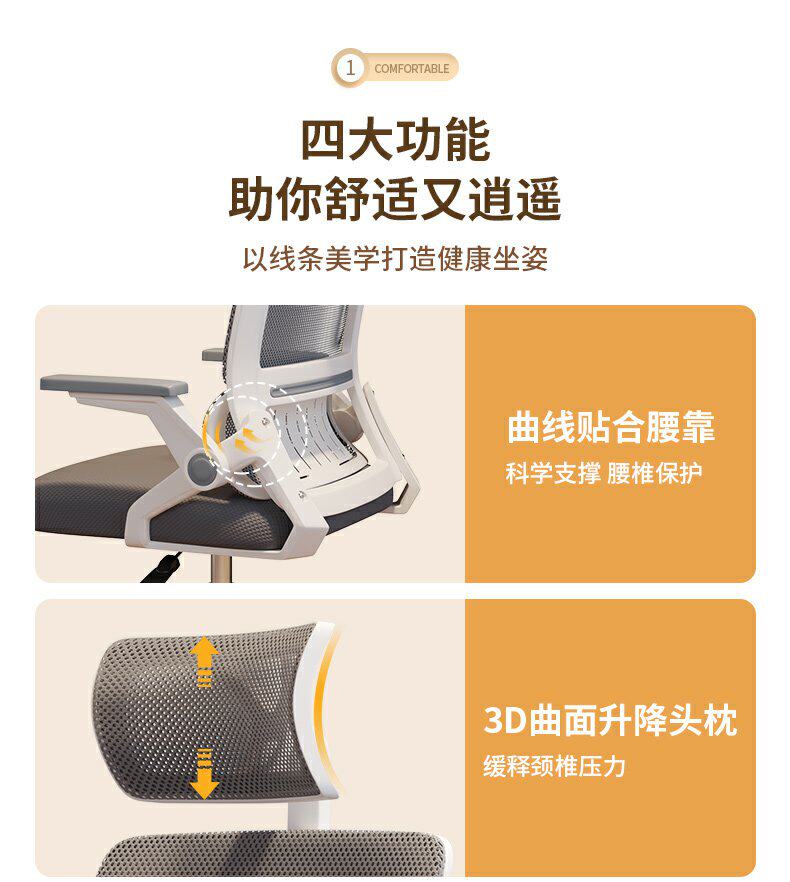 1 COMFORTABLE

四大功能
助你舒适又逍遥

以线条美学打造健康坐姿

曲线贴合腰靠
科学支撑 腰椎保护

3D曲面升降头枕
缓释颈椎压力