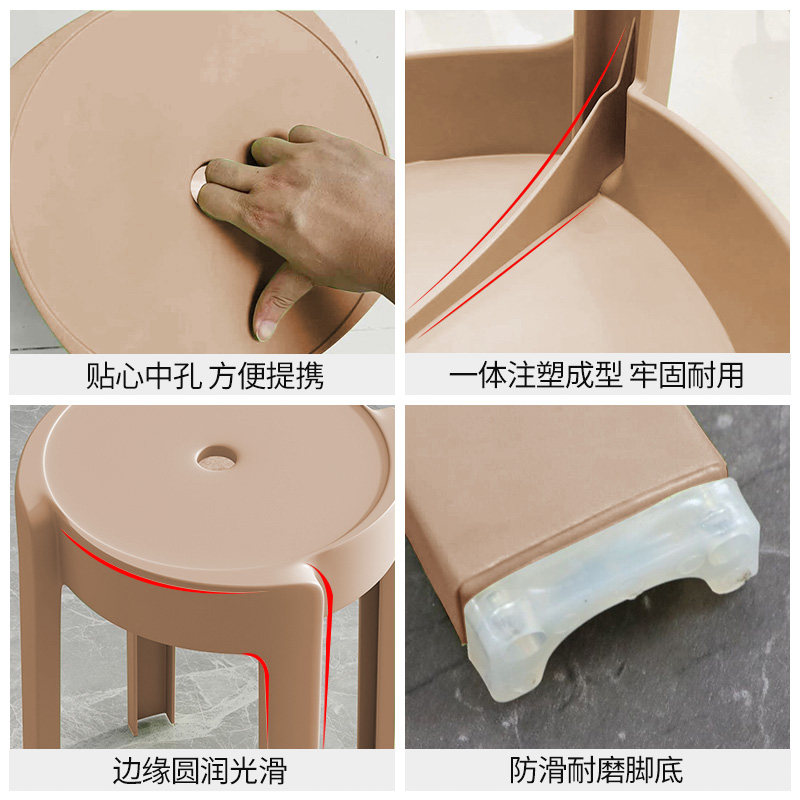 贴心中孔 方便提携

一体注塑成型 牢固耐用

边缘圆润光滑

防滑耐磨脚底