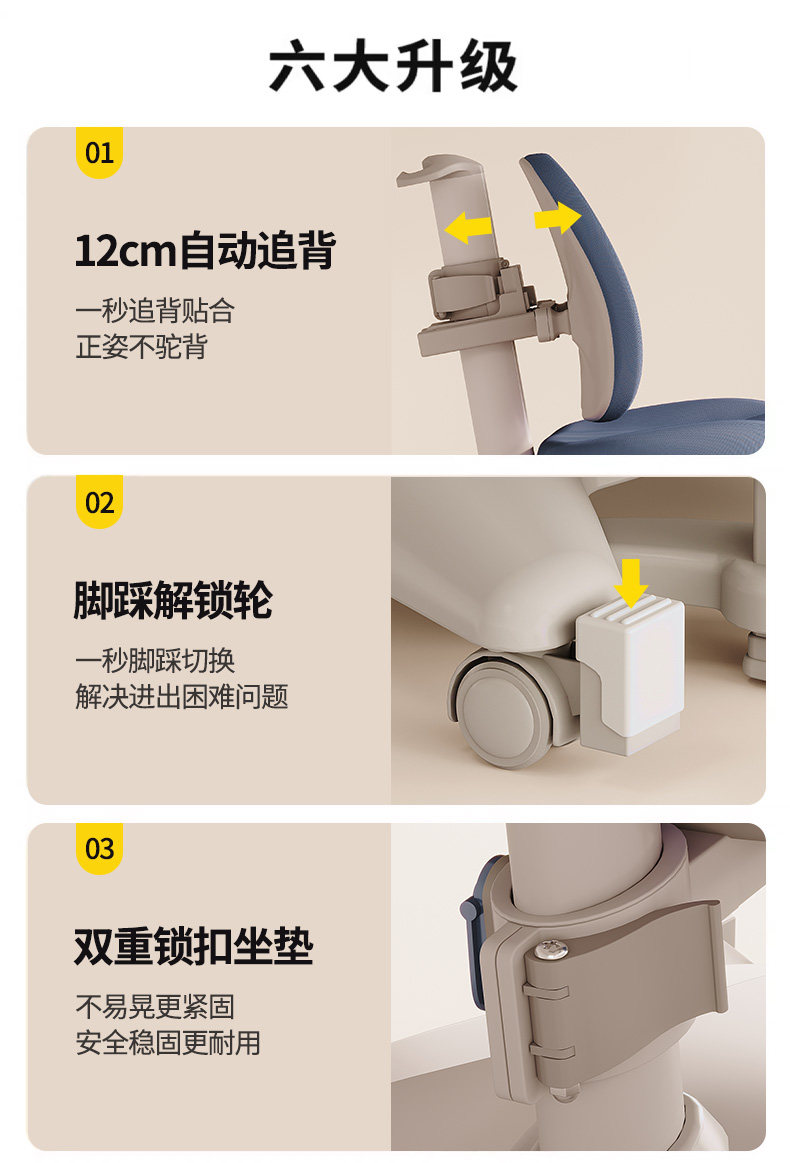 六大升级

01

12cm自动追背

一秒追背贴合
正姿不驼背

02

脚踩解锁轮

一秒脚踩切换
解决进出困难问题

03

双重锁扣坐垫

不易晃更紧固
安全稳固更耐用