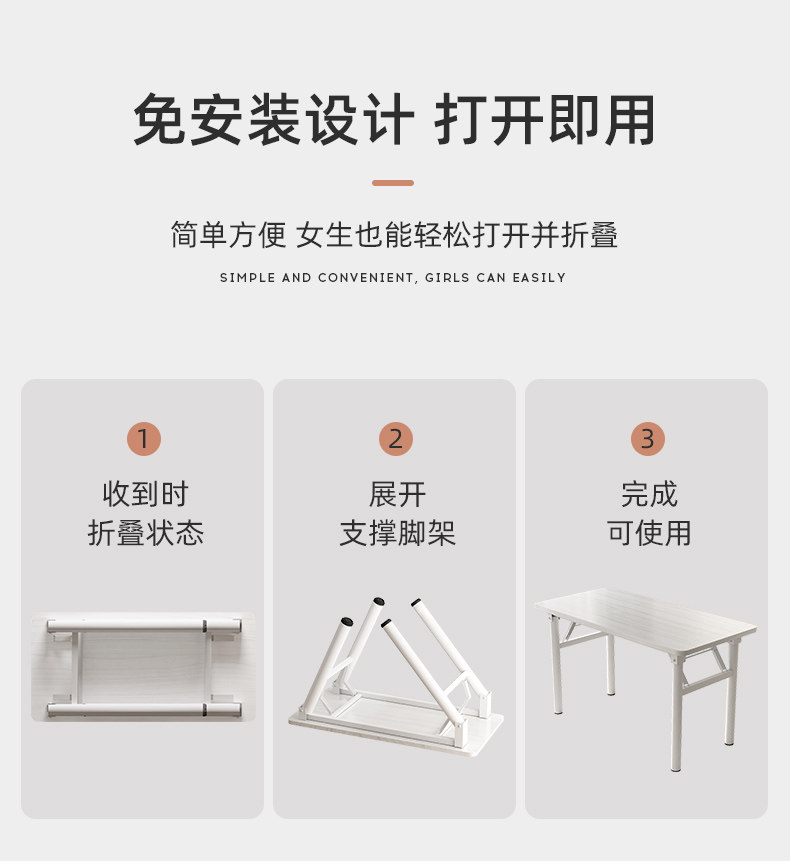 免安装设计 打开即用

简单方便 女生也能轻松打开并折叠

SIMPLE AND CONVENIENT, GIRLS CAN EASILY

1
收到时
折叠状态

2
展开
支撑脚架

3
完成
可使用