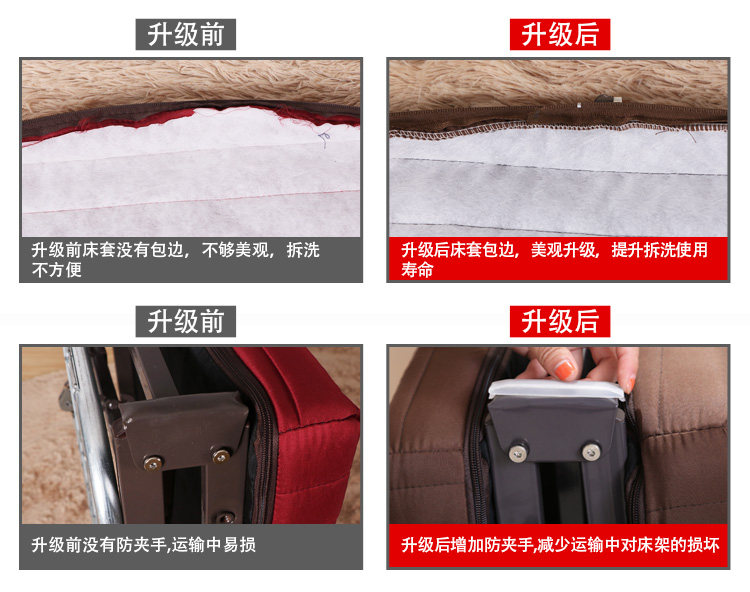 升级前

升级前床套没有包边，不够美观，拆洗不方便

升级后

升级后床套包边，美观升级，提升拆洗使用寿命

升级前

升级前没有防夹手,运输中易损

升级后

升级后增加防夹手,减少运输中对床架的损坏