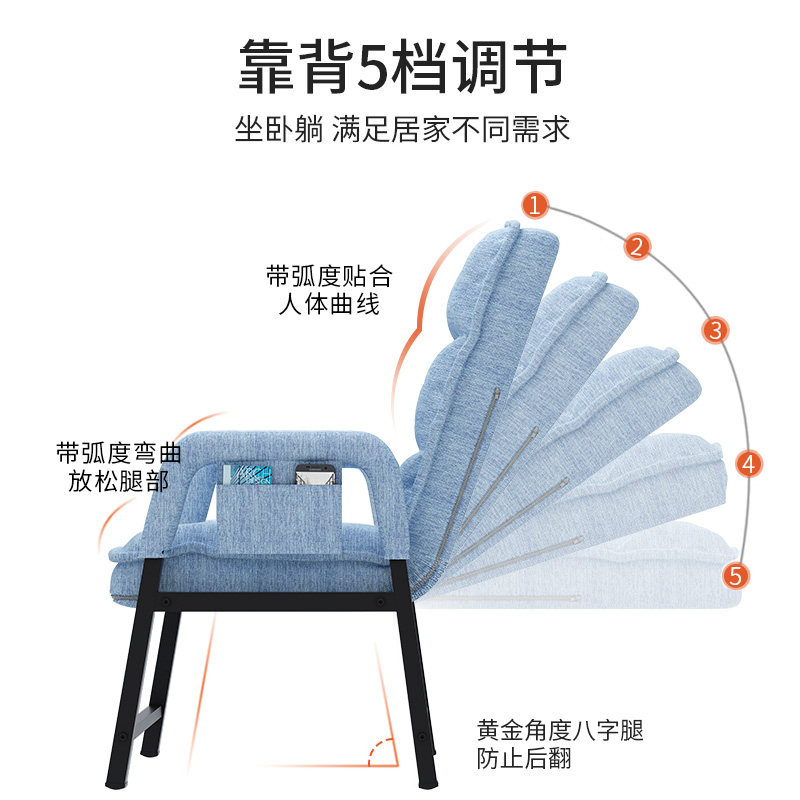 靠背5档调节
坐卧躺 满足居家不同需求

1
2
3
4
5

带弧度贴合
人体曲线

带弧度弯曲
放松腿部

黄金角度八字腿
防止后翻