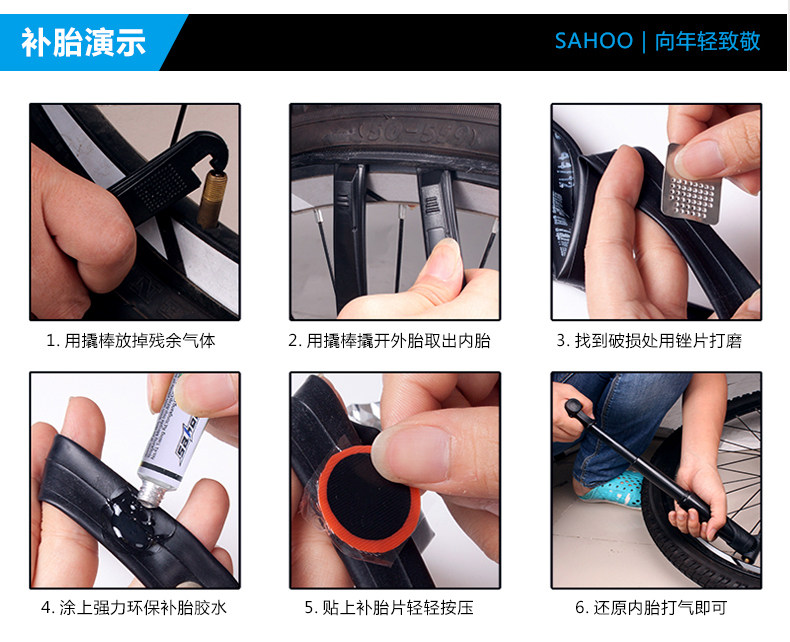 补胎演示

SAHOO | 向年轻致敬

1. 用撬棒放掉残余气体

2. 用撬棒撬开外胎取出内胎

3. 找到破损处用锉片打磨

4. 涂上强力环保补胎胶水

5. 贴上补胎片轻轻按压

6. 还原内胎打气即可