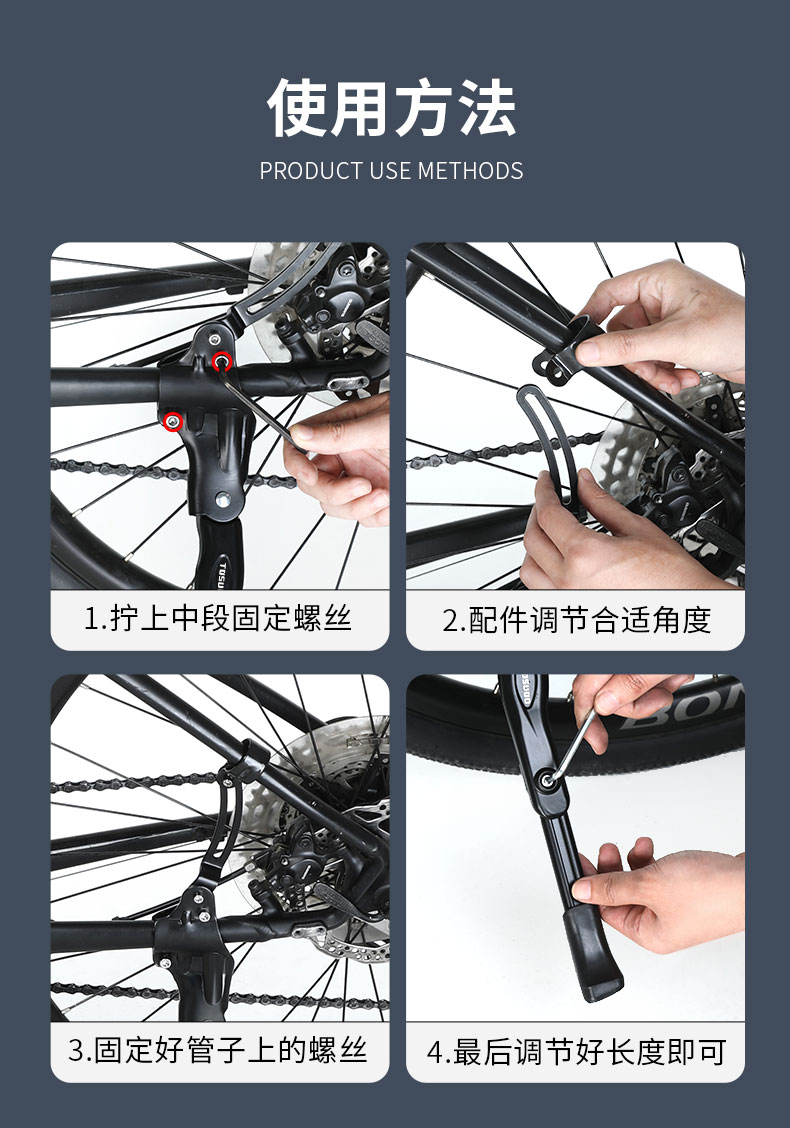 使用方法
PRODUCT USE METHODS

TOSU

1.拧上中段固定螺丝

2.配件调节合适角度

3.固定好管子上的螺丝

BON

4.最后调节好长度即可