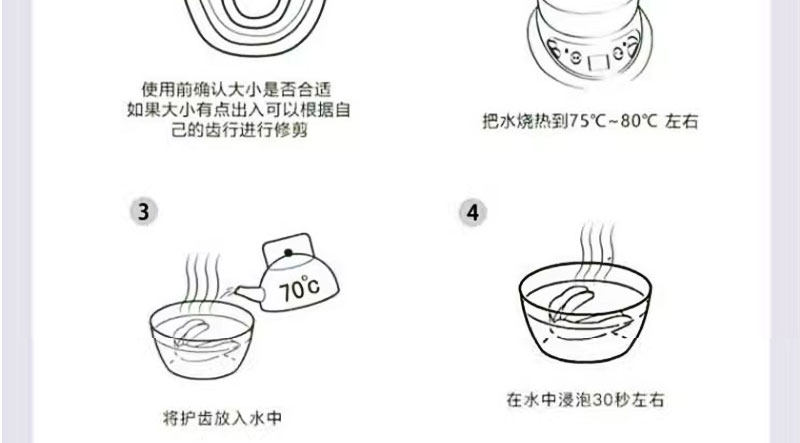 使用前确认大小是否合适
如果大小有点出入可以根据自己的齿行进行修剪

把水烧热到75℃~80℃ 左右

3

70℃

将护齿放入水中

4

在水中浸泡30秒左右