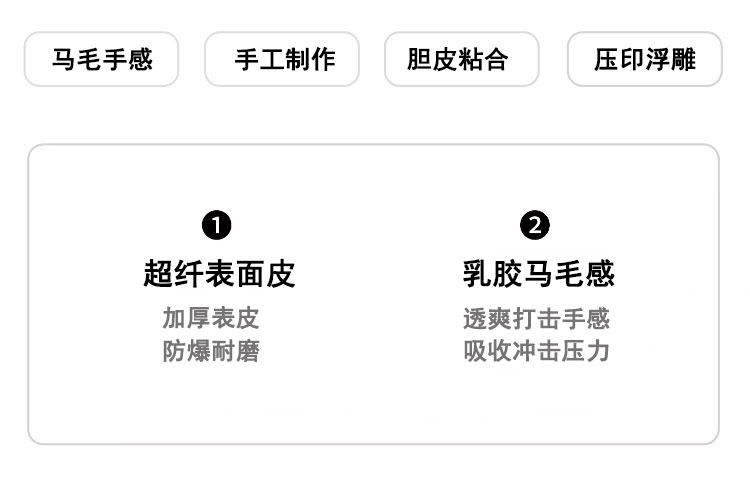 马毛手感 手工制作 胆皮粘合 压印浮雕

❶
超纤表面皮
加厚表皮
防爆耐磨

❷
乳胶马毛感
透爽打击手感
吸收冲击压力