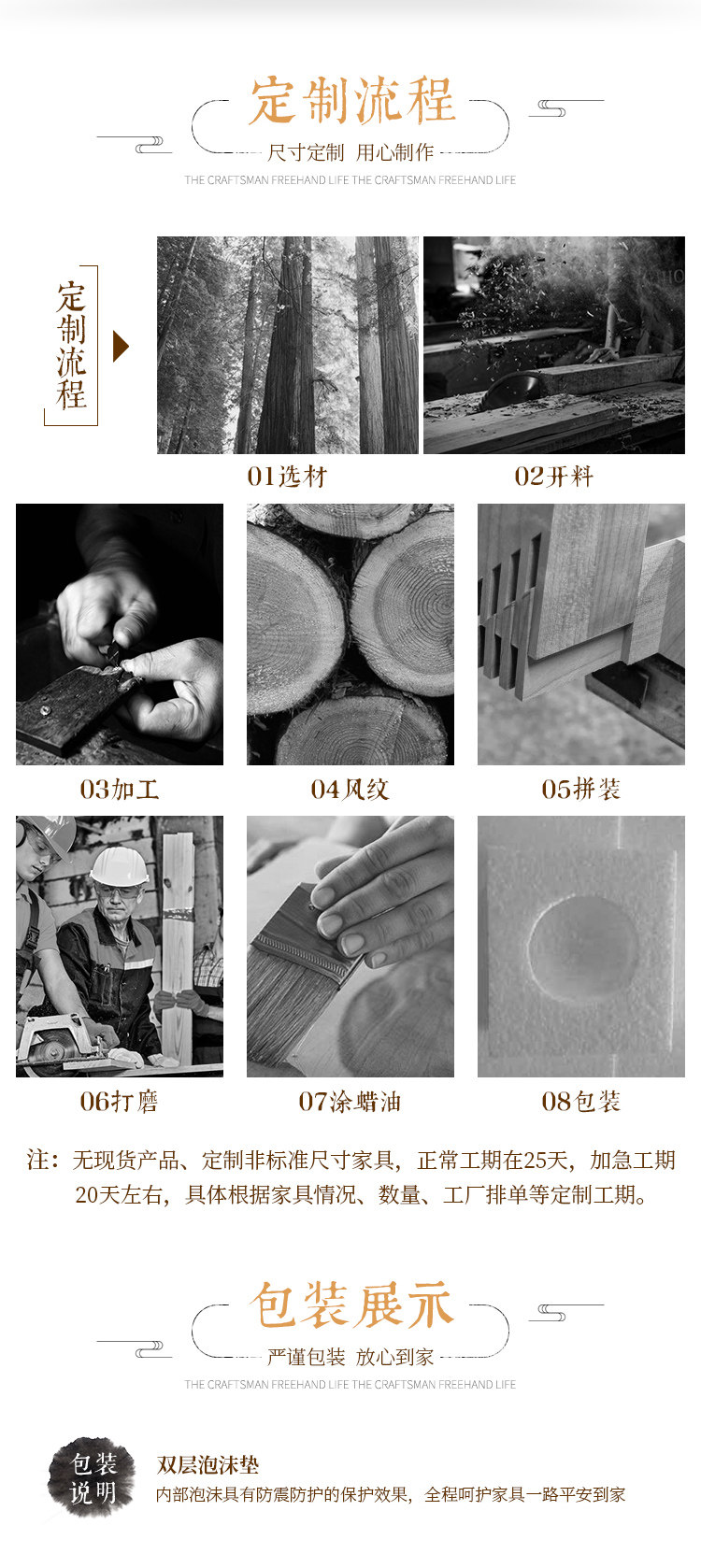 定制流程

尺寸定制 用心制作

THE CRAFTSMAN FREEHAND LIFE THE CRAFTSMAN FREEHAND LIFE

定制流程

01选材

02开料

03加工

04风纹

05拼装

06打磨

07涂蜡油

08包装

注：无现货产品、定制非标准尺寸家具，正常工期在25天，加急工期20天左右，具体根据家具情况、数量、工厂排单等定制工期。

包装展示

严谨包装 放心到家

THE CRAFTSMAN FREEHAND LIFE THE CRAFTSMAN FREEHAND LIFE

包装说明

双层泡沫垫

内部泡沫具有防震防护的保护效果，全程呵护家具一路平安到家