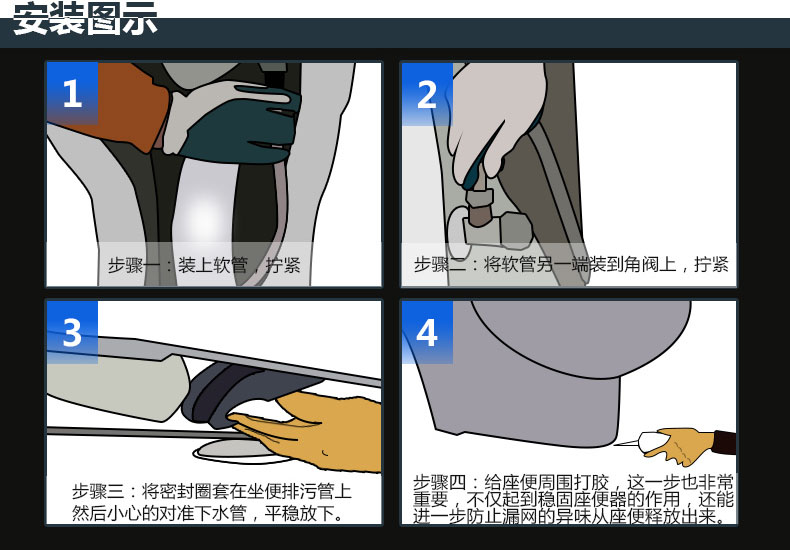 安装图示

1

步骤一：装上软管，拧紧

2

步骤二：将软管另一端装到角阀上，拧紧

3

步骤三：将密封圈套在坐便排污管上然后小心的对准下水管，平稳放下。

4

步骤四：给座便周围打胶，这一步也非常重要，不仅起到稳固座便器的作用，还能进一步防止漏网的异味从座便释放出来。