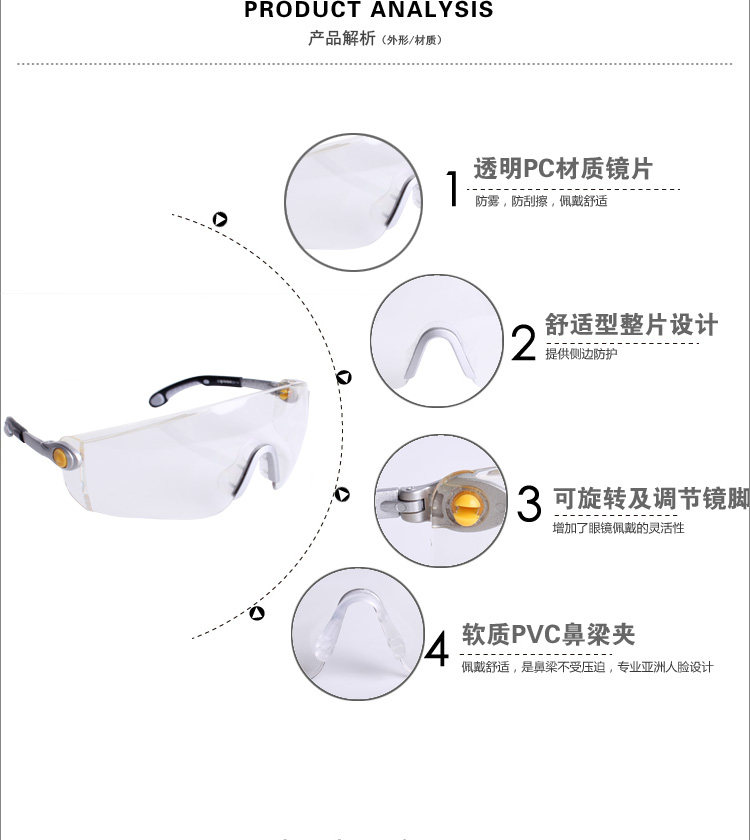 PRODUCT ANALYSIS
产品解析（外形/材质）

1 透明PC材质镜片
防雾，防刮擦，佩戴舒适

2 舒适型整片设计
提供侧边防护

3 可旋转及调节镜脚
增加了眼镜佩戴的灵活性

4 软质PVC鼻梁夹
佩戴舒适，是鼻梁不受压迫，专业亚洲人脸设计