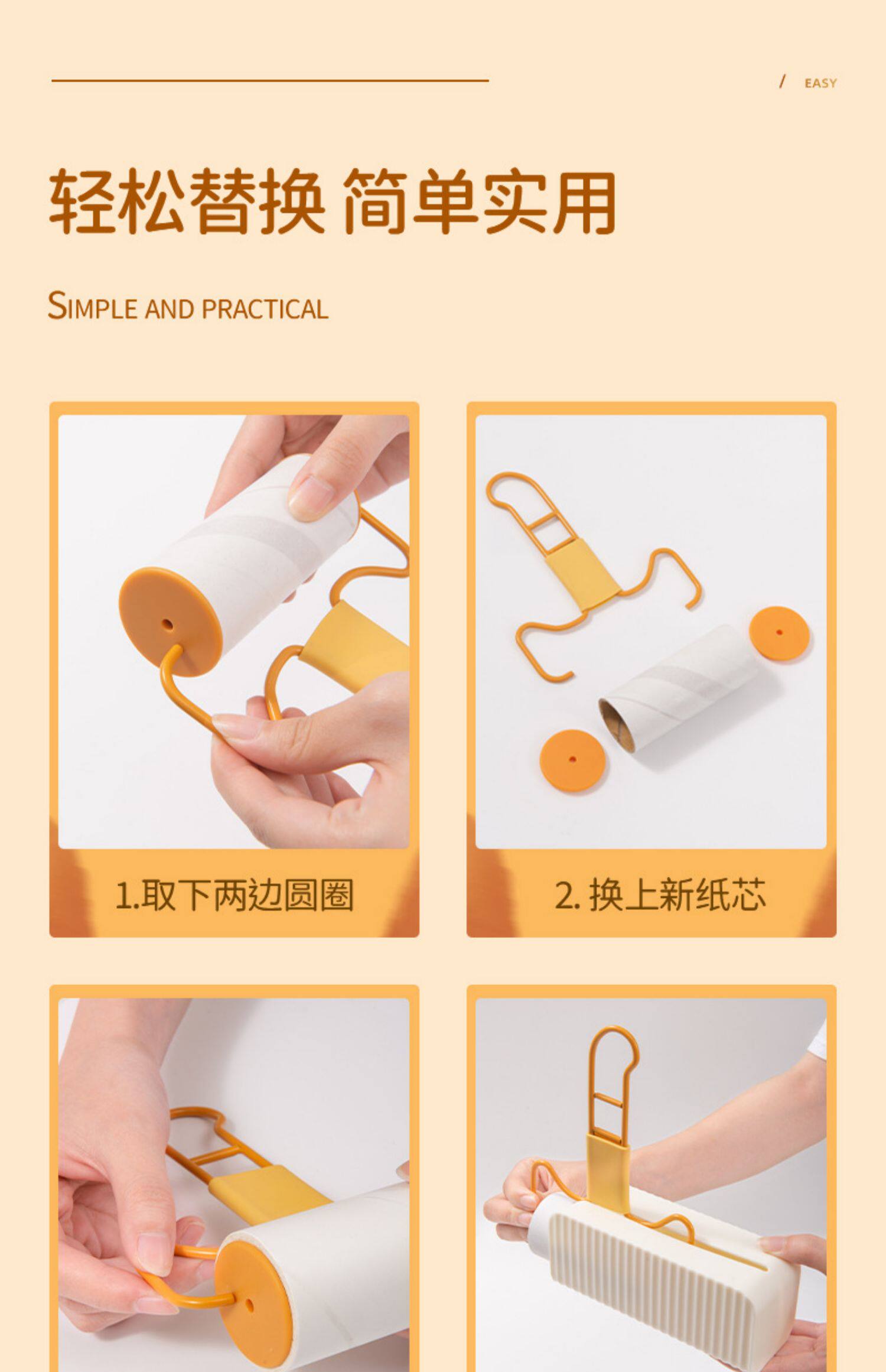 / EASY

轻松替换 简单实用

SIMPLE AND PRACTICAL

1.取下两边圆圈

2. 换上新纸芯