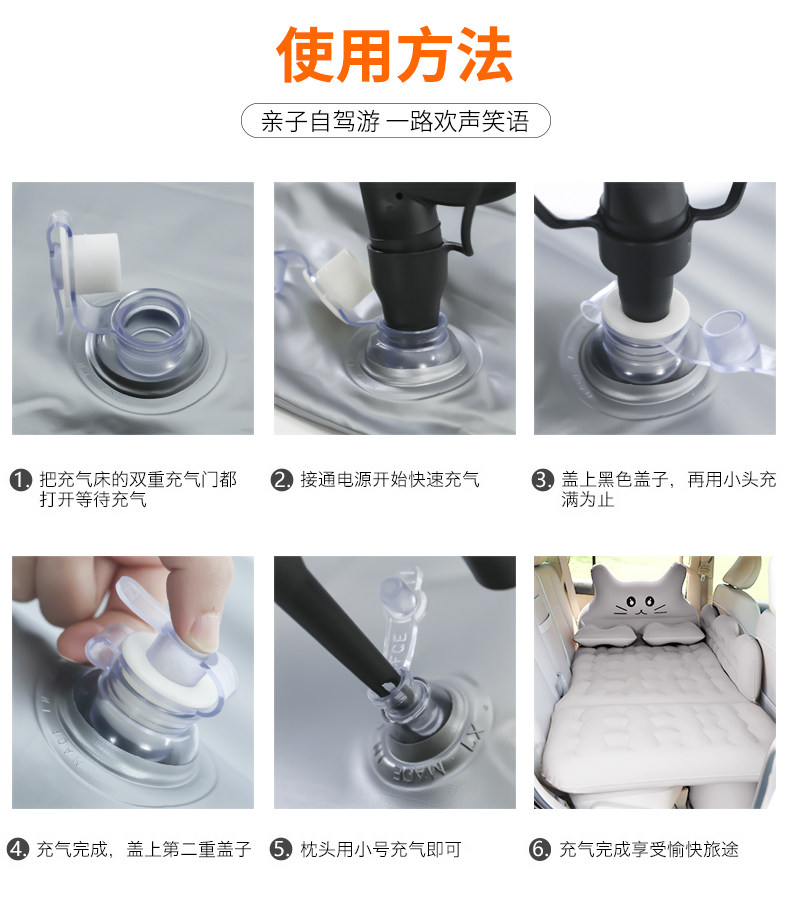 使用方法

亲子自驾游 一路欢声笑语

1. 把充气床的双重充气门都打开等待充气

2. 接通电源开始快速充气

3. 盖上黑色盖子，再用小头充满为止

4. 充气完成，盖上第二重盖子

5. 枕头用小号充气即可

6. 充气完成享受愉快旅途