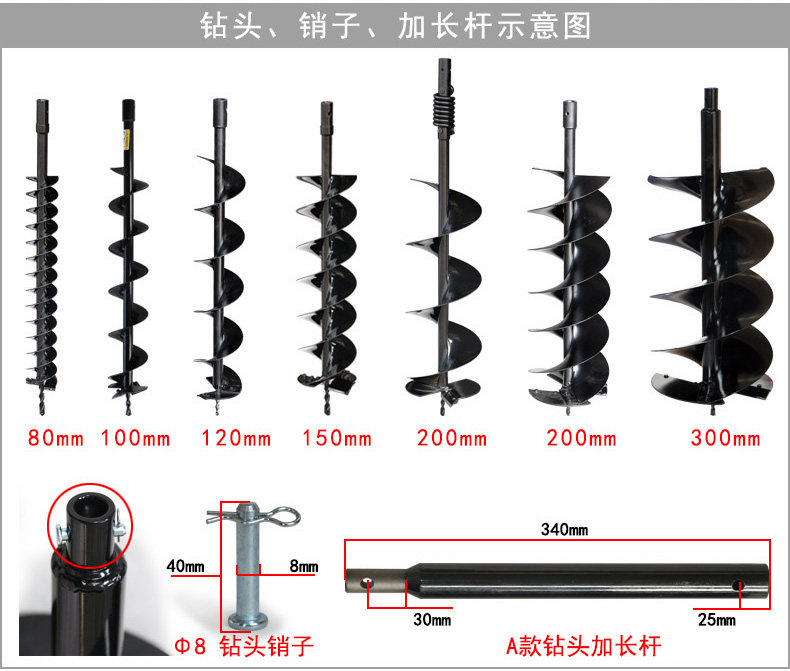 钻头、销子、加长杆示意图

80mm 100mm 120mm 150mm 200mm 200mm 300mm

40mm 8mm

Φ8 钻头销子

340mm

30mm 25mm

A款钻头加长杆