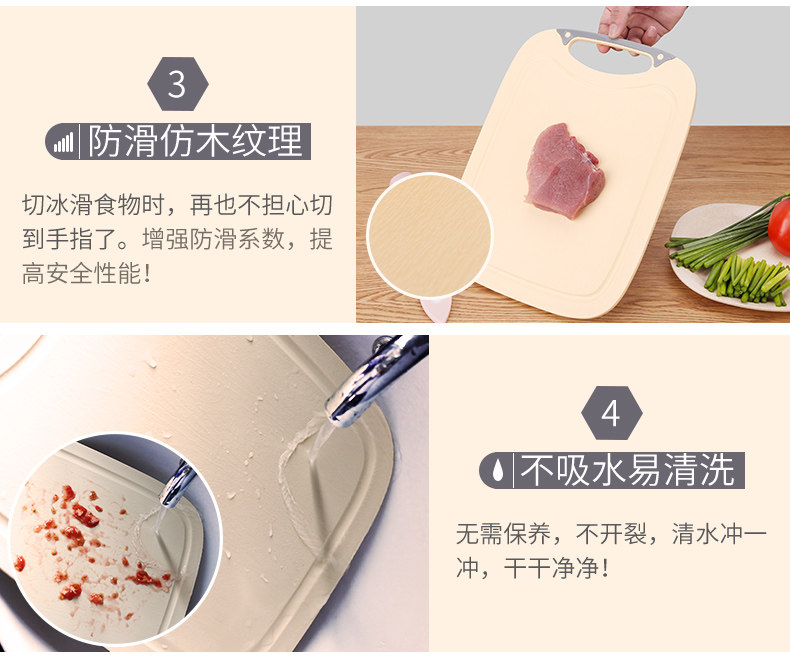 3

防滑仿木纹理

切冰滑食物时，再也不担心切到手指了。增强防滑系数，提高安全性能！

4

不吸水易清洗

无需保养，不开裂，清水冲一冲，干干净净！