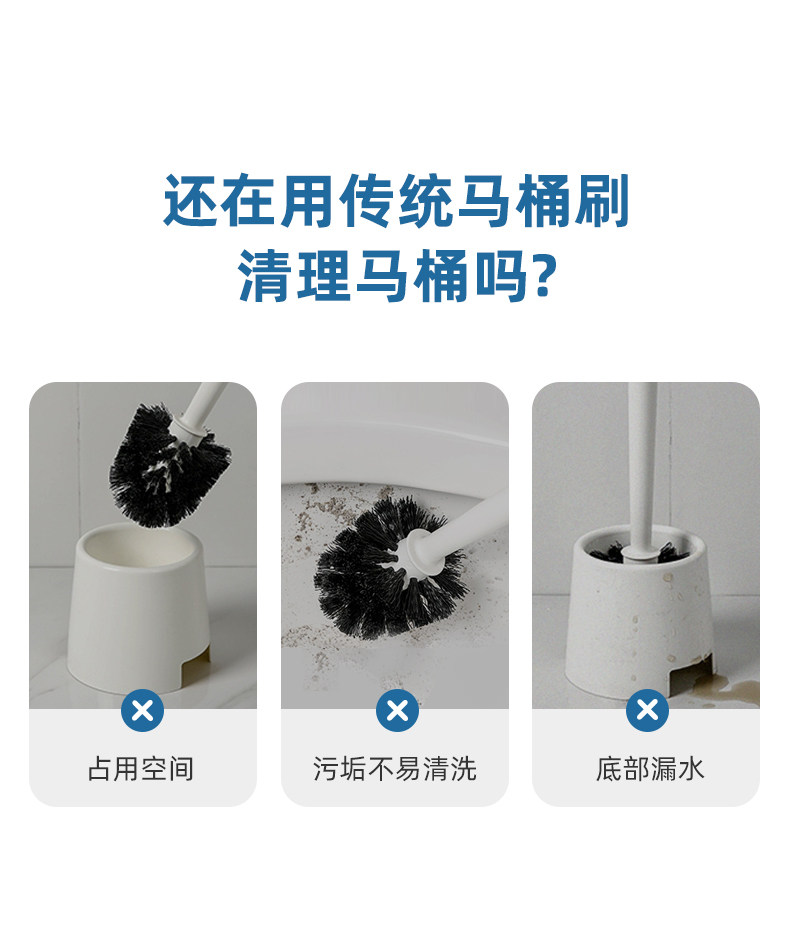 还在用传统马桶刷
清理马桶吗?

占用空间

污垢不易清洗

底部漏水