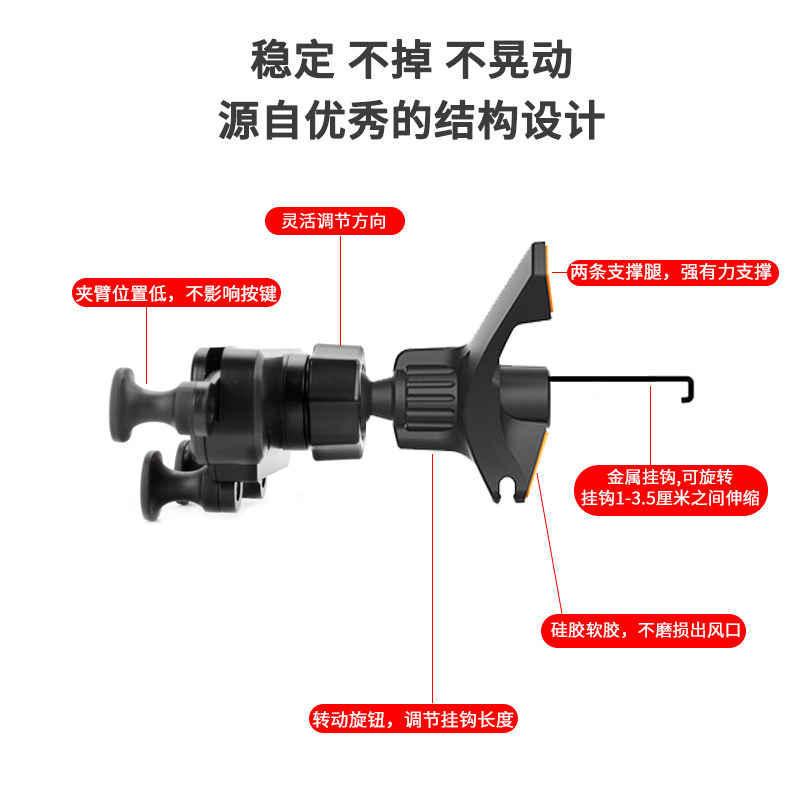 稳定 不掉 不晃动
源自优秀的结构设计

灵活调节方向

夹臂位置低，不影响按键

两条支撑腿，强有力支撑

金属挂钩,可旋转
挂钩1-3.5厘米之间伸缩

硅胶软胶，不磨损出风口

转动旋钮，调节挂钩长度