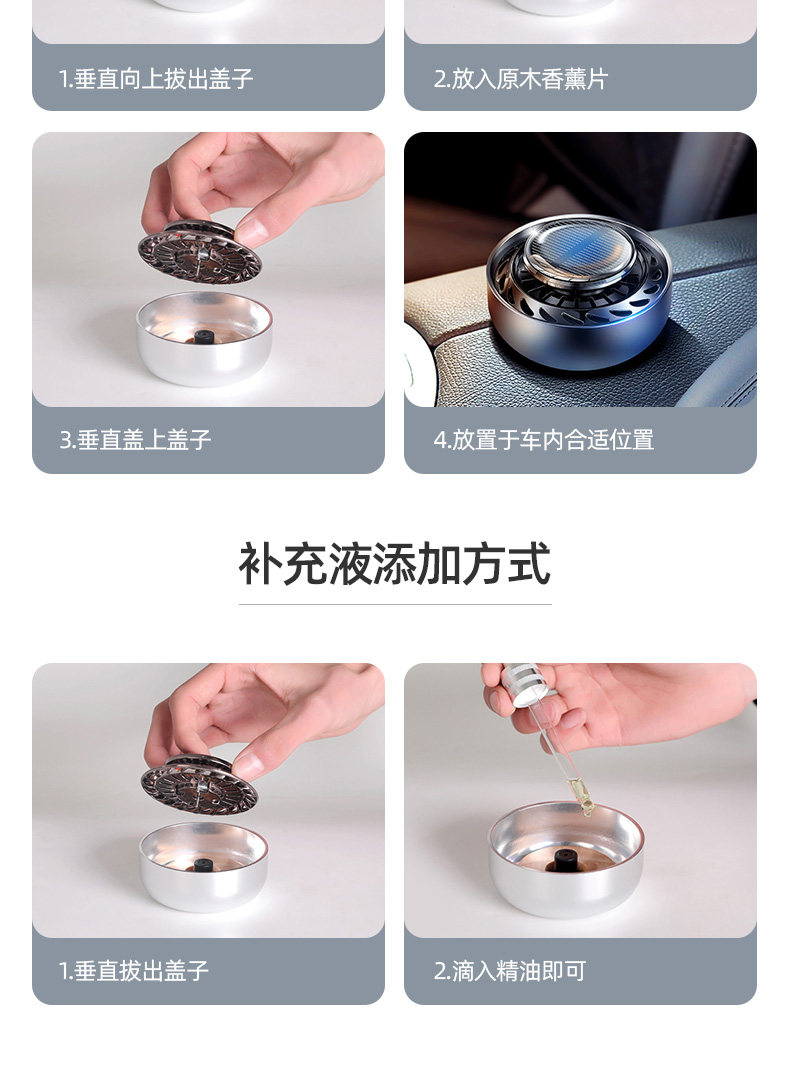 1.垂直向上拔出盖子

2.放入原木香薰片

3.垂直盖上盖子

4.放置于车内合适位置

补充液添加方式

1.垂直拔出盖子

2.滴入精油即可