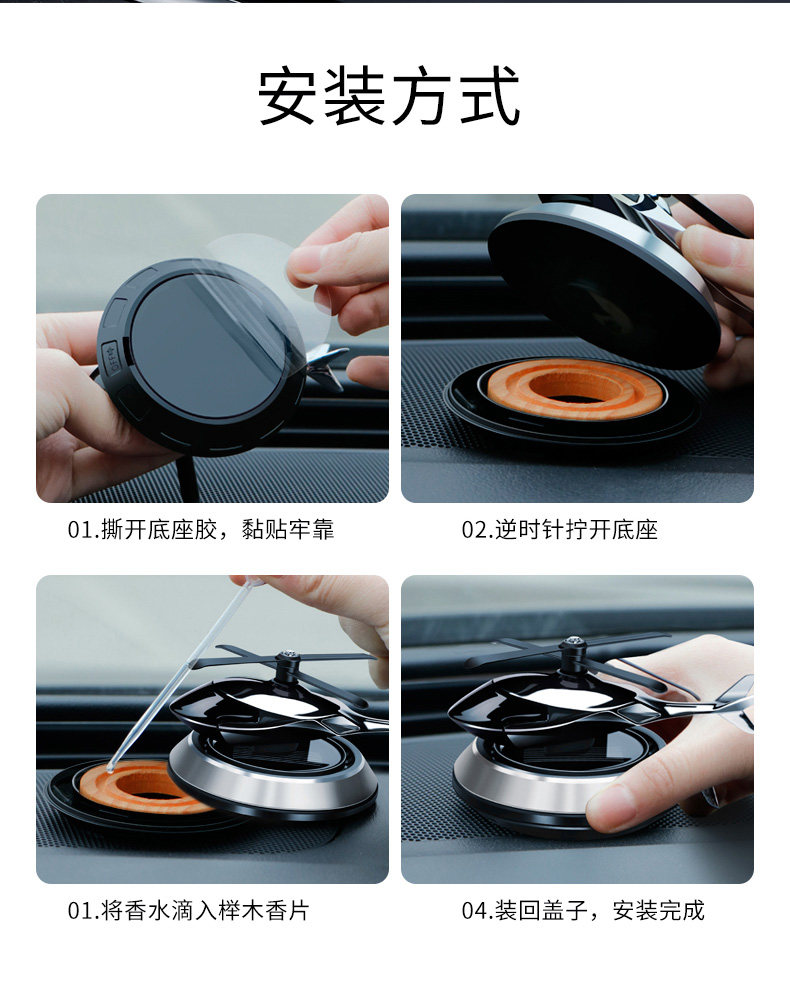 安装方式

01.撕开底座胶，黏贴牢靠

02.逆时针拧开底座

01.将香水滴入榉木香片

04.装回盖子，安装完成