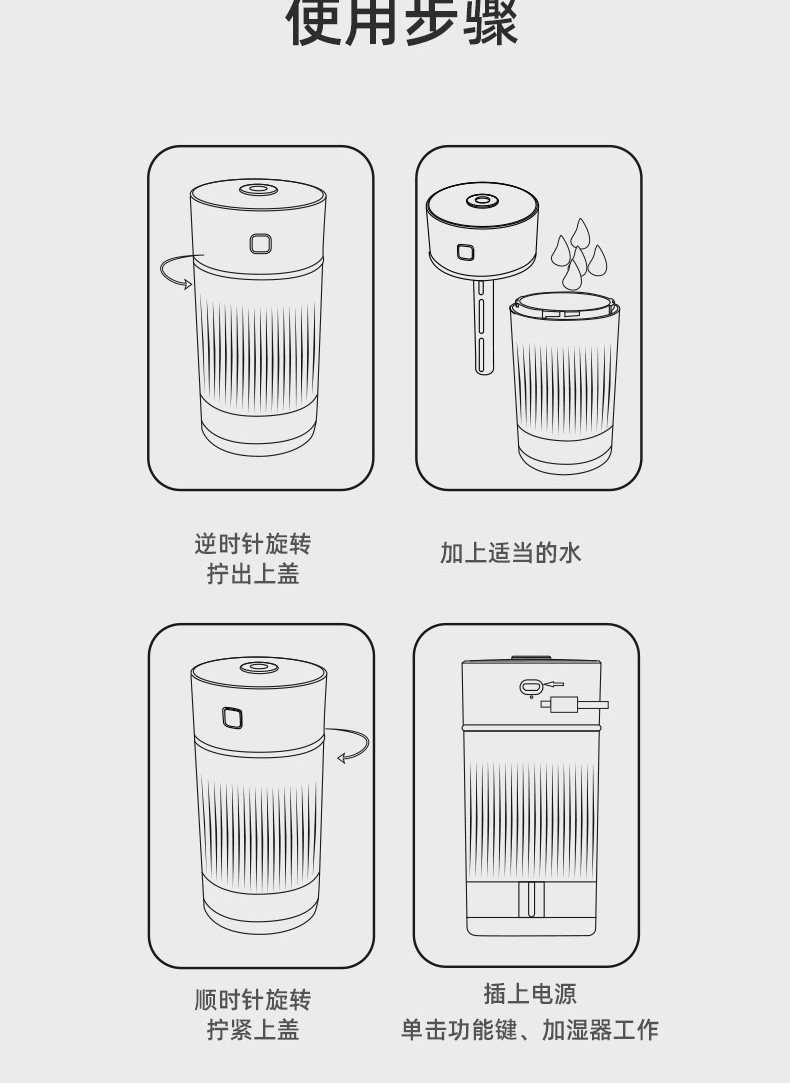 使用步骤

逆时针旋转
拧出上盖

加上适当的水

顺时针旋转
拧紧上盖

插上电源
单击功能键、加湿器工作