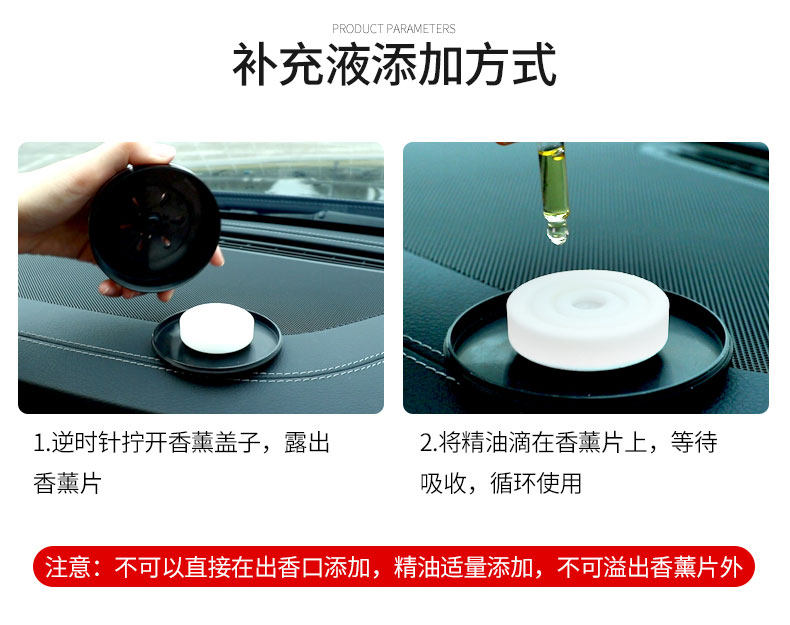 PRODUCT PARAMETERS

补充液添加方式

1.逆时针拧开香薰盖子，露出香薰片

2.将精油滴在香薰片上，等待吸收，循环使用

注意：不可以直接在出香口添加，精油适量添加，不可溢出香薰片外