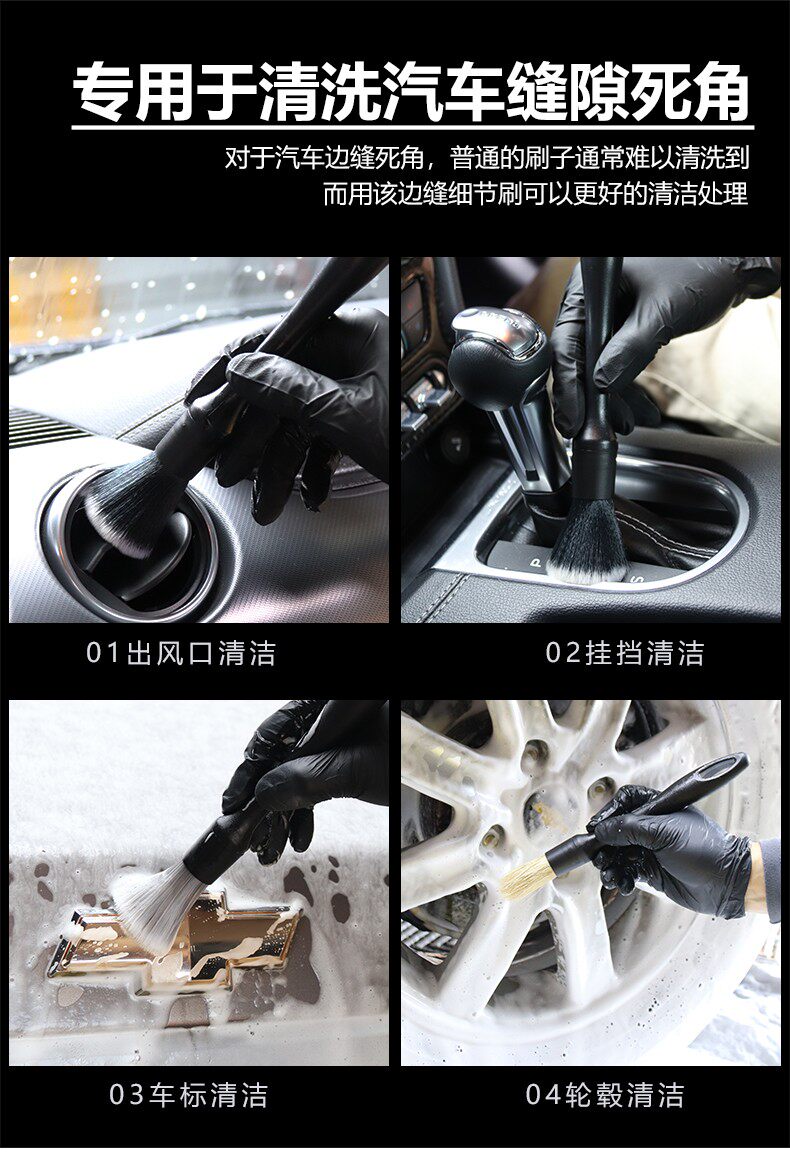 专用于清洗汽车缝隙死角

对于汽车边缝死角，普通的刷子通常难以清洗到
而用该边缝细节刷可以更好的清洁处理

01出风口清洁

02挂挡清洁

03车标清洁

04轮毂清洁