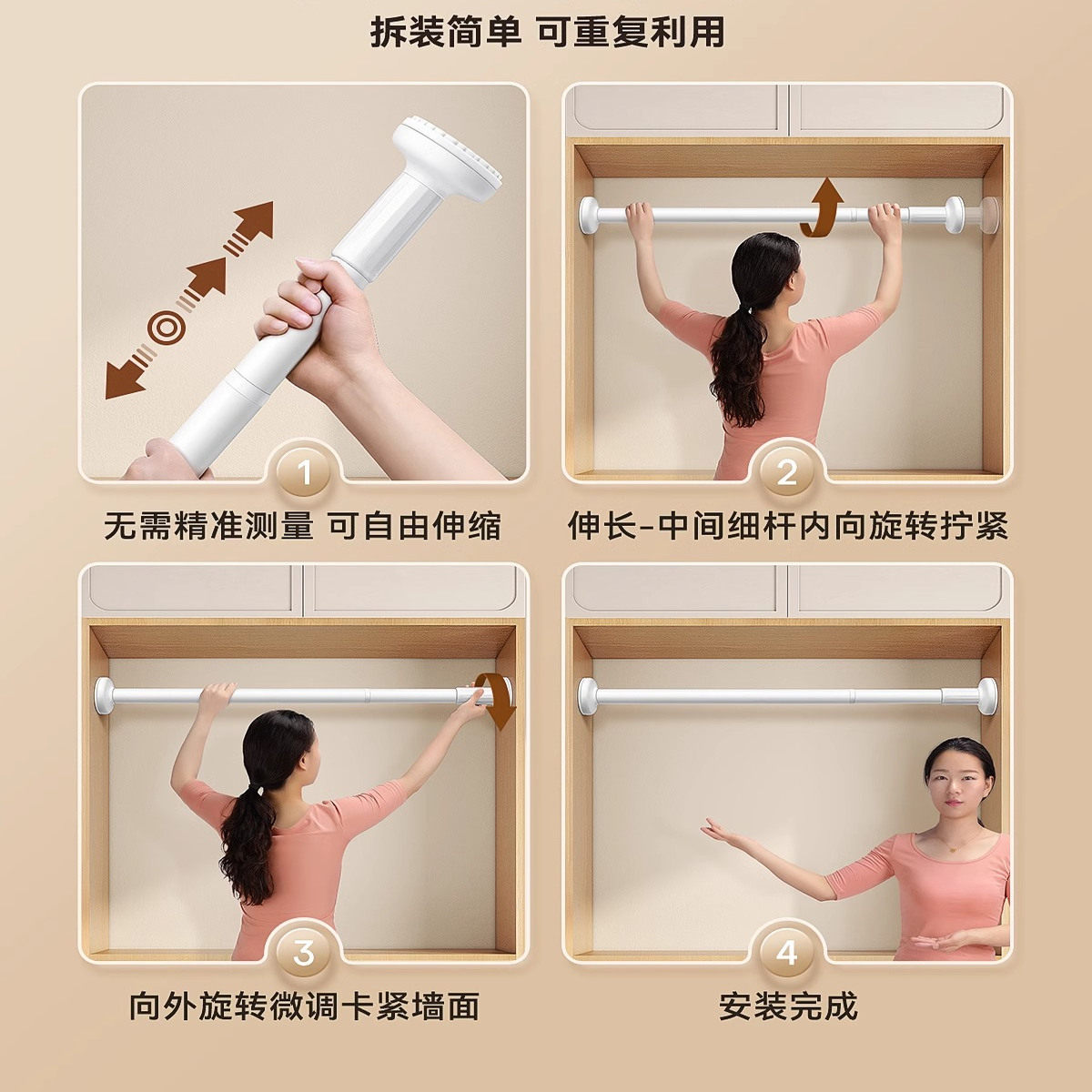 拆装简单 可重复利用

1
无需精准测量 可自由伸缩

2
伸长-中间细杆内向旋转拧紧

3
向外旋转微调卡紧墙面

4
安装完成