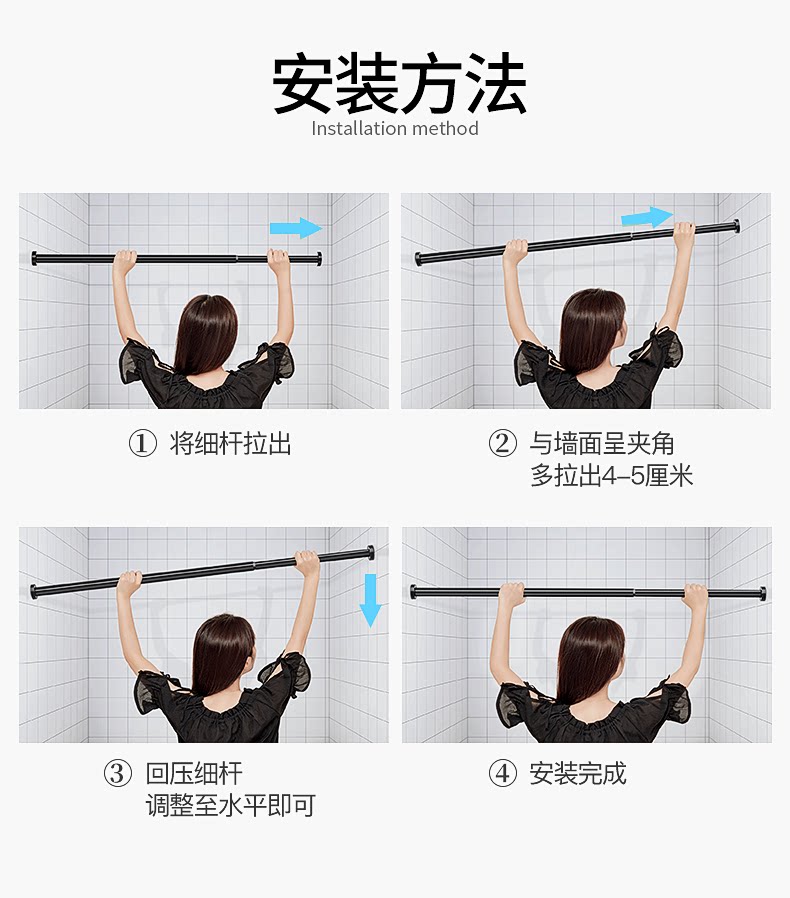 安装方法
Installation method

① 将细杆拉出

② 与墙面呈夹角
多拉出4–5厘米

③ 回压细杆
调整至水平即可

④ 安装完成