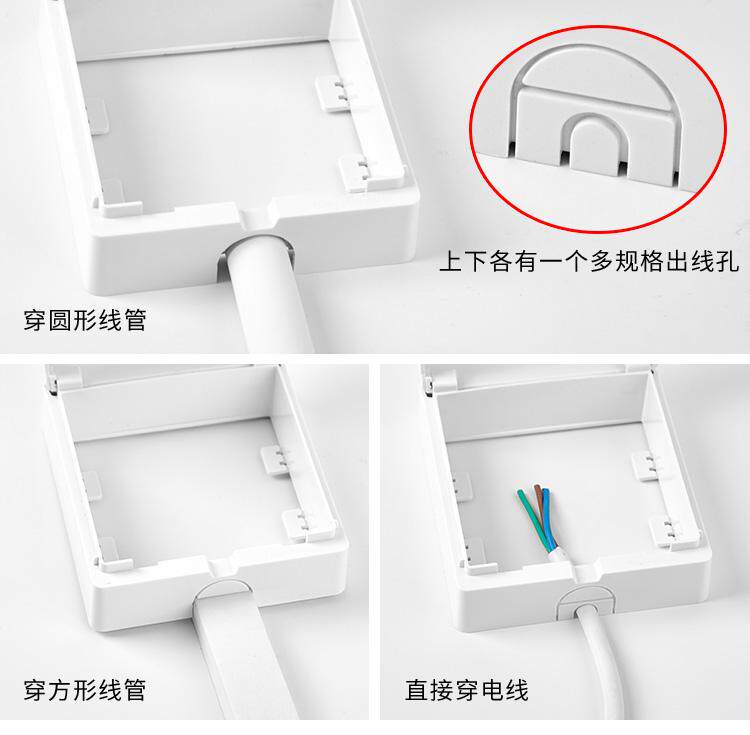 上下各有一个多规格出线孔

穿圆形线管

穿方形线管

直接穿电线