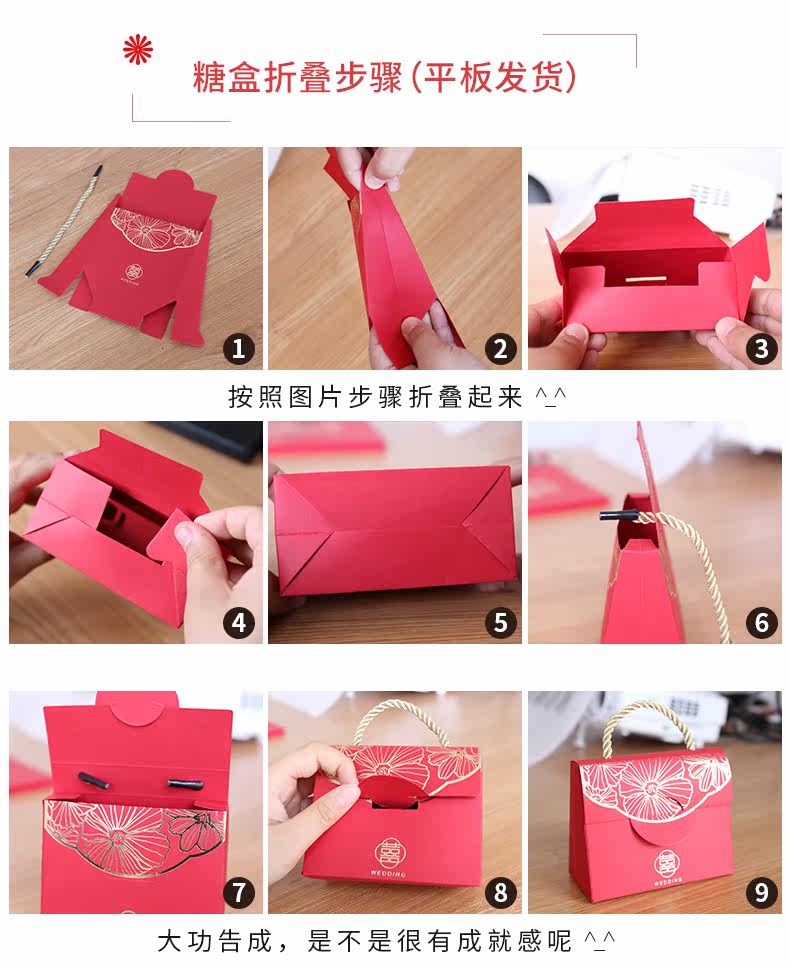 糖盒折叠步骤(平板发货)

WEDDING

1

2

3

按照图片步骤折叠起来 ^_^

4

5

6

7

囍
WEDDING

8

囍
WEDDING

9

大功告成，是不是很有成就感呢 ^_^