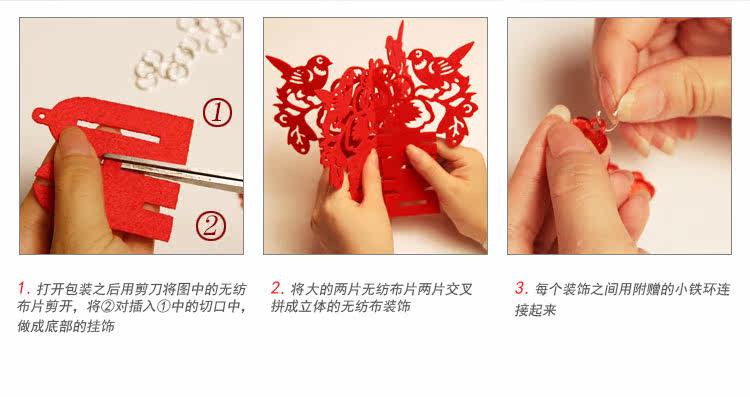 ①

②

1. 打开包装之后用剪刀将图中的无纺布片剪开，将②对插入①中的切口中，做成底部的挂饰

2. 将大的两片无纺布片两片交叉拼成立体的无纺布装饰

3. 每个装饰之间用附赠的小铁环连接起来