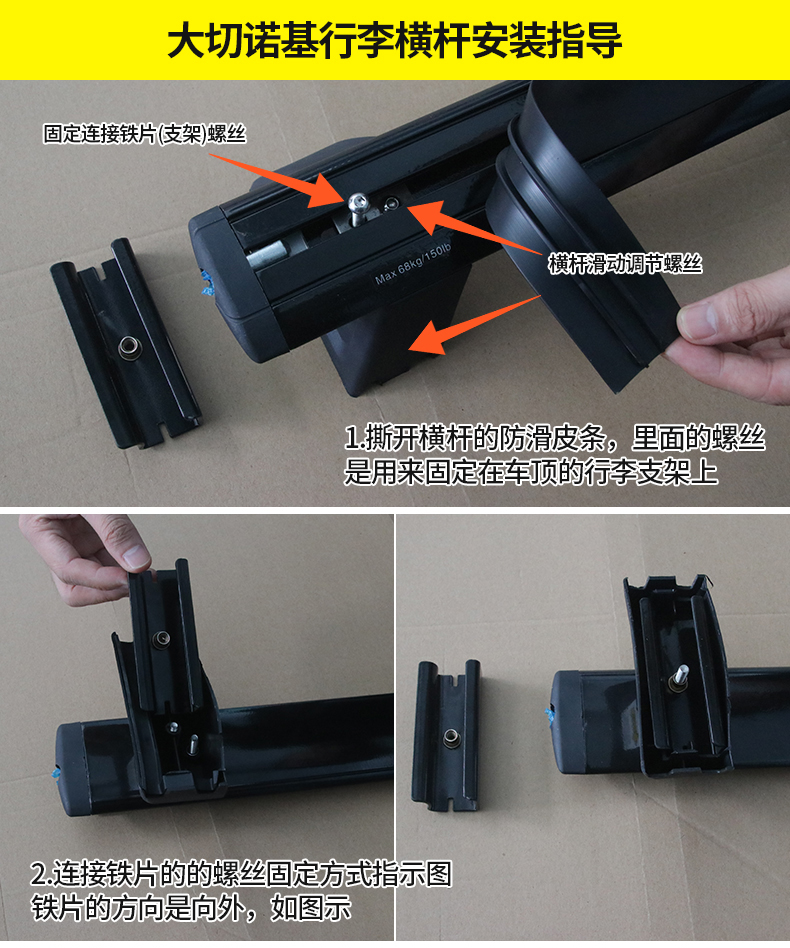 大切诺基行李横杆安装指导

固定连接铁片(支架)螺丝

横杆滑动调节螺丝

Max 68kg/150lb

1.撕开横杆的防滑皮条，里面的螺丝是用来固定在车顶的行李支架上

2.连接铁片的的螺丝固定方式指示图
铁片的方向是向外，如图示