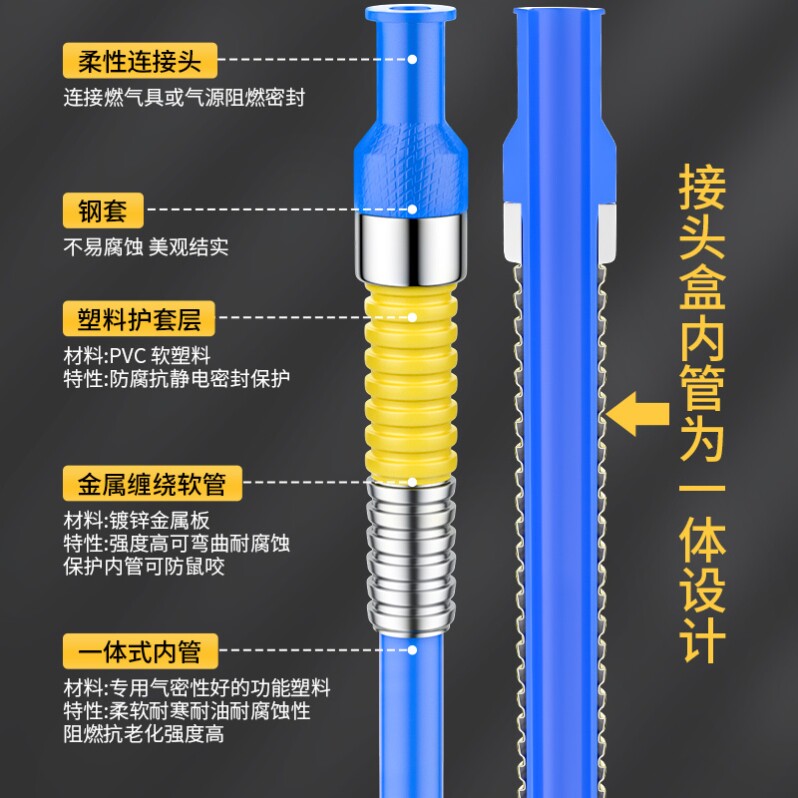 柔性连接头
连接燃气具或气源阻燃密封

钢套
不易腐蚀 美观结实

塑料护套层
材料:PVC 软塑料
特性:防腐抗静电密封保护

金属缠绕软管
材料:镀锌金属板
特性:强度高可弯曲耐腐蚀
保护内管可防鼠咬

一体式内管
材料:专用气密性好的功能塑料
特性:柔软耐寒耐油耐腐蚀性
阻燃抗老化强度高

接头盒内管为一体设计