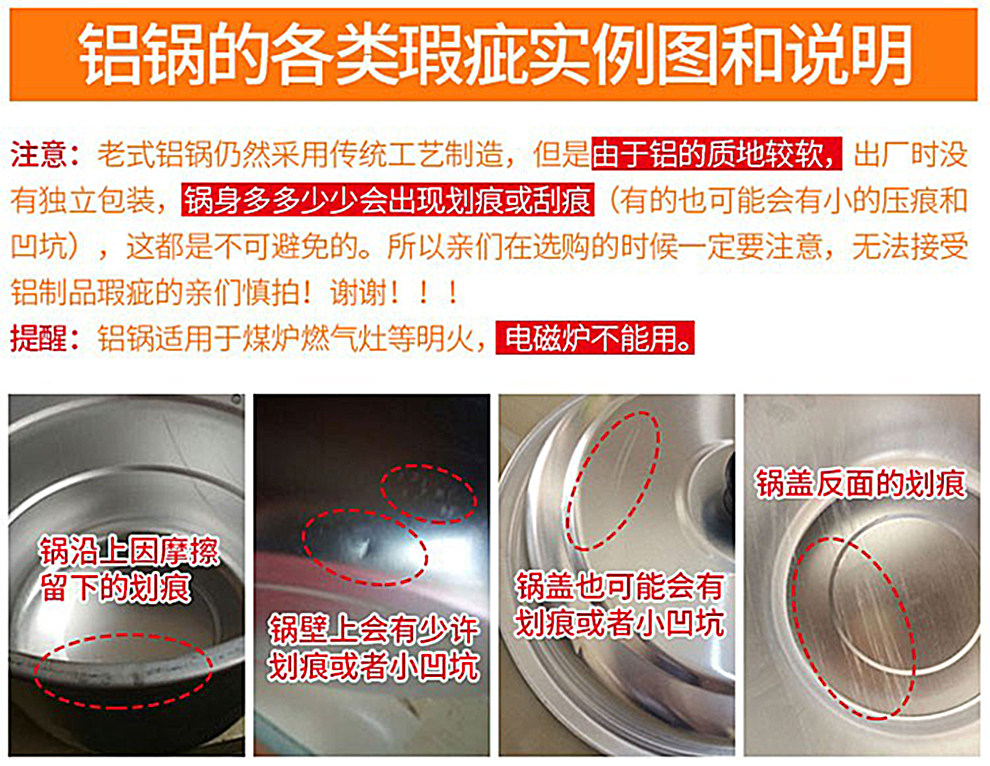 铝锅的各类瑕疵实例图和说明

注意：老式铝锅仍然采用传统工艺制造，但是由于铝的质地较软，出厂时没有独立包装，锅身多多少少会出现划痕或刮痕（有的也可能会有小的压痕和凹坑），这都是不可避免的。所以亲们在选购的时候一定要注意，无法接受铝制品瑕疵的亲们慎拍！谢谢！！！

提醒：铝锅适用于煤炉燃气灶等明火，电磁炉不能用。

锅沿上因摩擦留下的划痕

锅壁上会有少许划痕或者小凹坑

锅盖也可能会有划痕或者小凹坑

锅盖反面的划痕