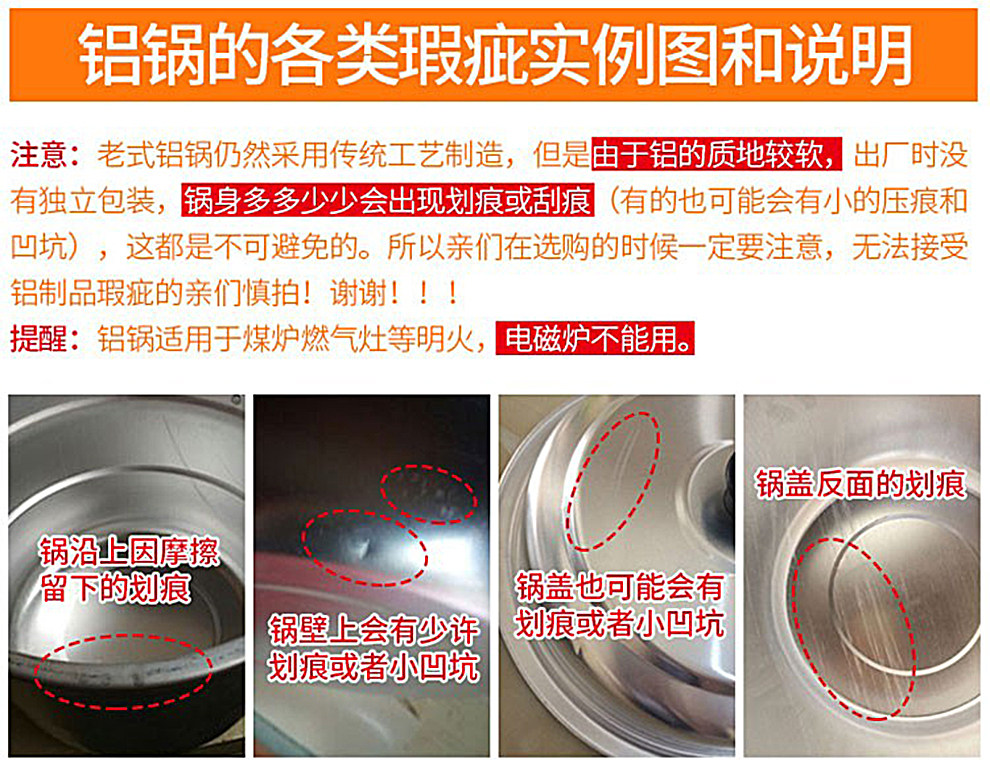 铝锅的各类瑕疵实例图和说明

注意：老式铝锅仍然采用传统工艺制造，但是由于铝的质地较软，出厂时没有独立包装，锅身多多少少会出现划痕或刮痕（有的也可能会有小的压痕和凹坑），这都是不可避免的。所以亲们在选购的时候一定要注意，无法接受铝制品瑕疵的亲们慎拍！谢谢！！！
提醒：铝锅适用于煤炉燃气灶等明火，电磁炉不能用。

锅沿上因摩擦留下的划痕

锅壁上会有少许划痕或者小凹坑

锅盖也可能会有划痕或者小凹坑

锅盖反面的划痕