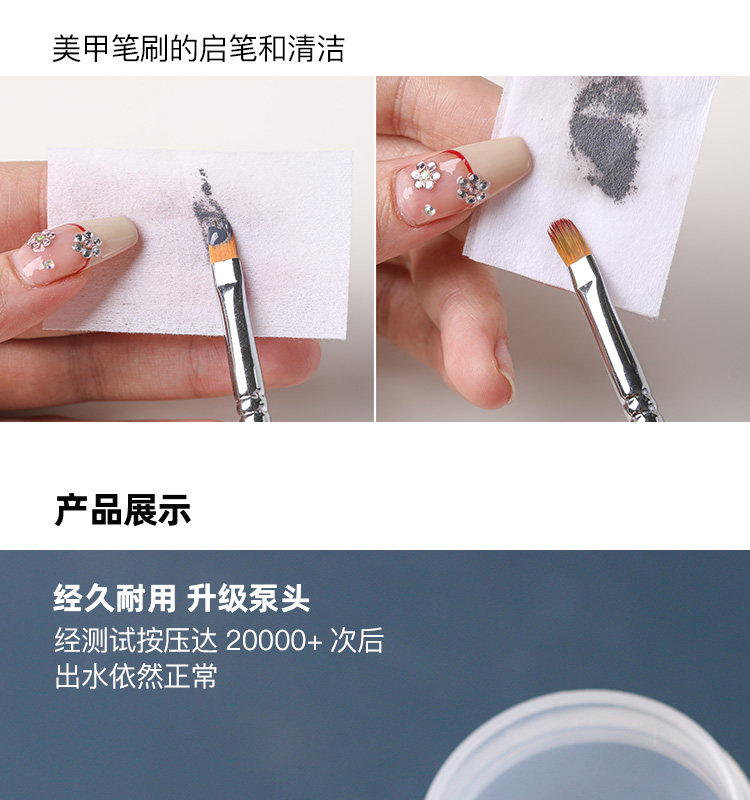 美甲笔刷的启笔和清洁

产品展示

经久耐用 升级泵头

经测试按压达 20000+ 次后
出水依然正常