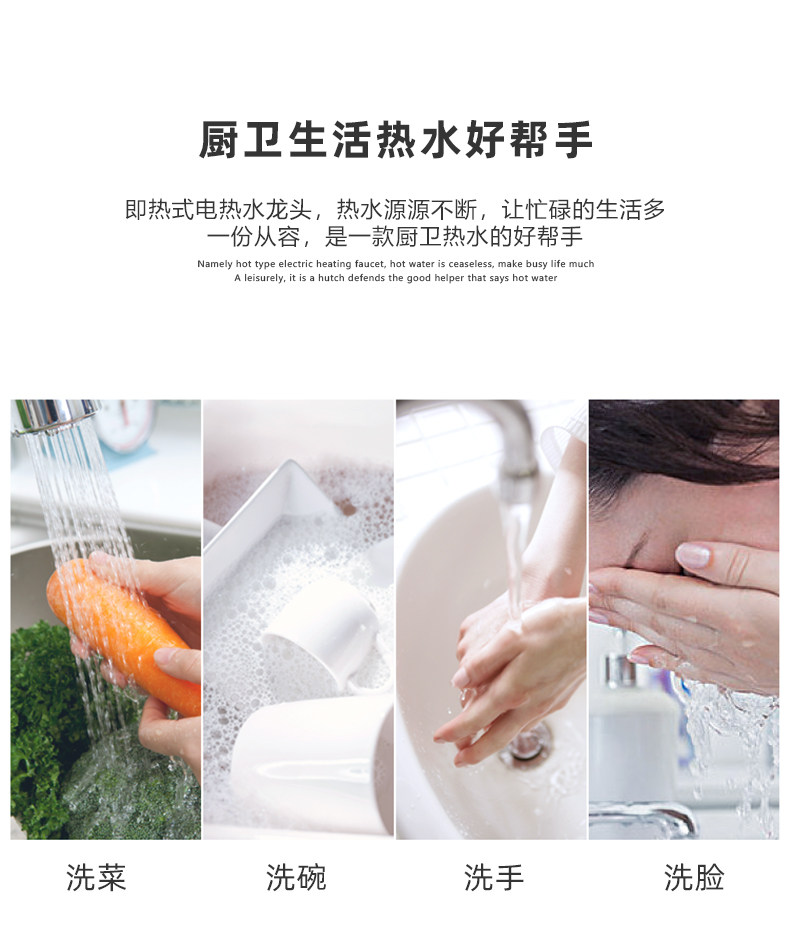 厨卫生活热水好帮手

即热式电热水龙头，热水源源不断，让忙碌的生活多一份从容，是一款厨卫热水的好帮手

Namely hot type electric heating faucet, hot water is ceaseless, make busy life much A leisurely, it is a hutch defends the good helper that says hot water

洗菜

洗碗

洗手

洗脸