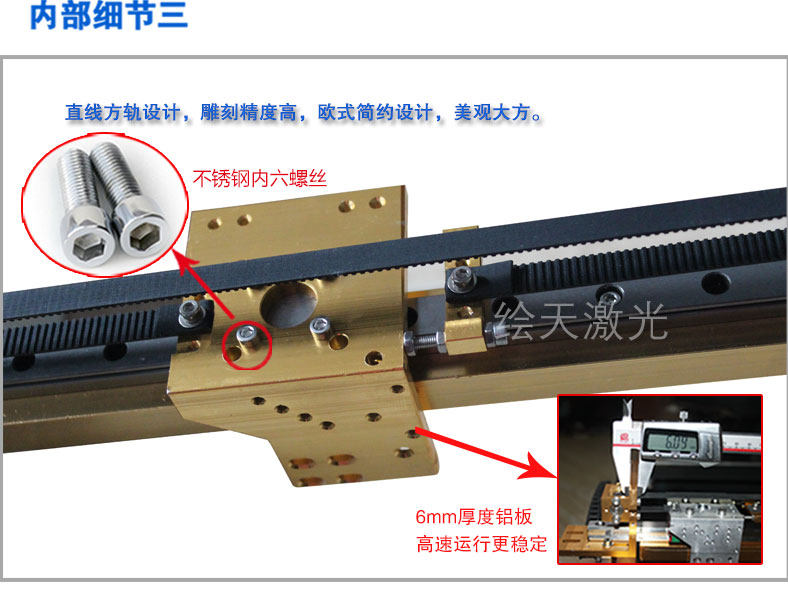 内部细节三

直线方轨设计，雕刻精度高，欧式简约设计，美观大方。

不锈钢内六螺丝

绘天激光

6.04

6mm厚度铝板
高速运行更稳定