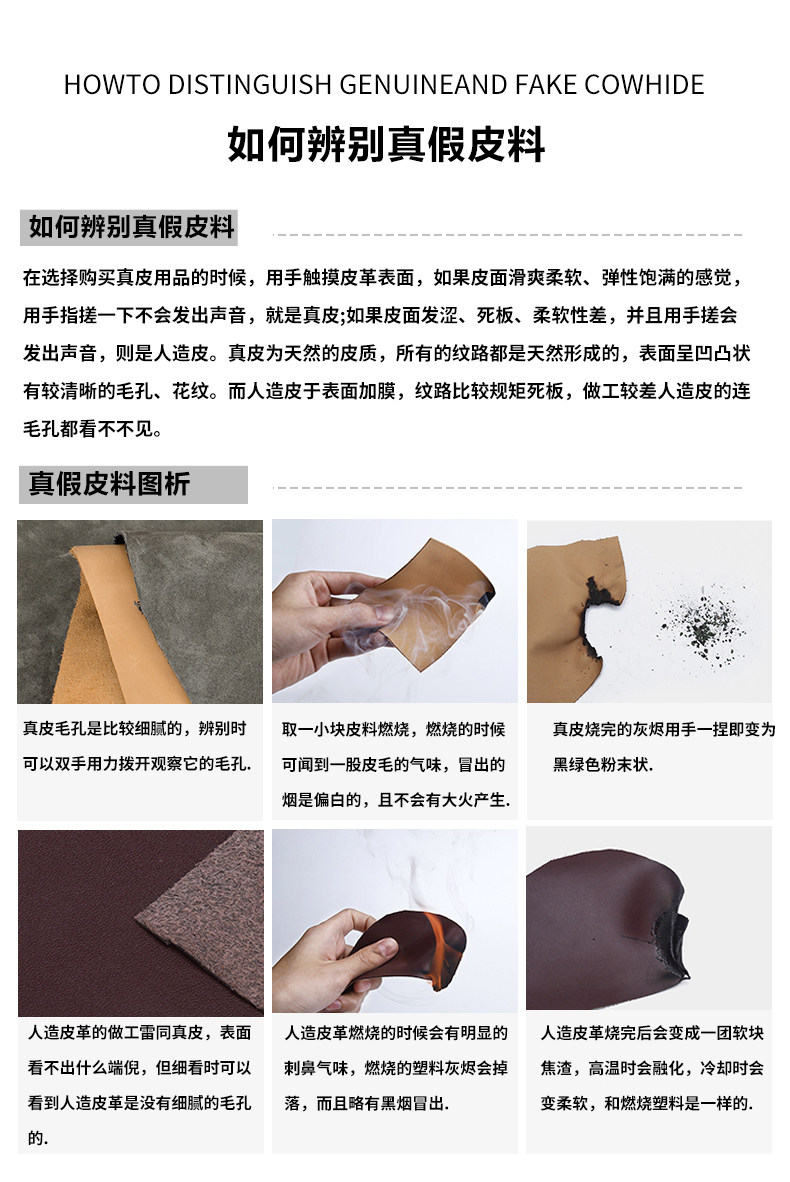 HOWTO DISTINGUISH GENUINEAND FAKE COWHIDE

如何辨别真假皮料

如何辨别真假皮料

在选择购买真皮用品的时候，用手触摸皮革表面，如果皮面滑爽柔软、弹性饱满的感觉，用手指搓一下不会发出声音，就是真皮;如果皮面发涩、死板、柔软性差，并且用手搓会发出声音，则是人造皮。真皮为天然的皮质，所有的纹路都是天然形成的，表面呈凹凸状有较清晰的毛孔、花纹。而人造皮于表面加膜，纹路比较规矩死板，做工较差人造皮的连毛孔都看不不见。

真假皮料图析

真皮毛孔是比较细腻的，辨别时可以双手用力拨开观察它的毛孔.

取一小块皮料燃烧，燃烧的时候可闻到一股皮毛的气味，冒出的烟是偏白的，且不会有大火产生.

真皮烧完的灰烬用手一捏即变为黑绿色粉末状.

人造皮革的做工雷同真皮，表面看不出什么端倪，但细看时可以看到人造皮革是没有细腻的毛孔的.

人造皮革燃烧的时候会有明显的刺鼻气味，燃烧的塑料灰烬会掉落，而且略有黑烟冒出.

人造皮革烧完后会变成一团软块焦渣，高温时会融化，冷却时会变柔软，和燃烧塑料是一样的.