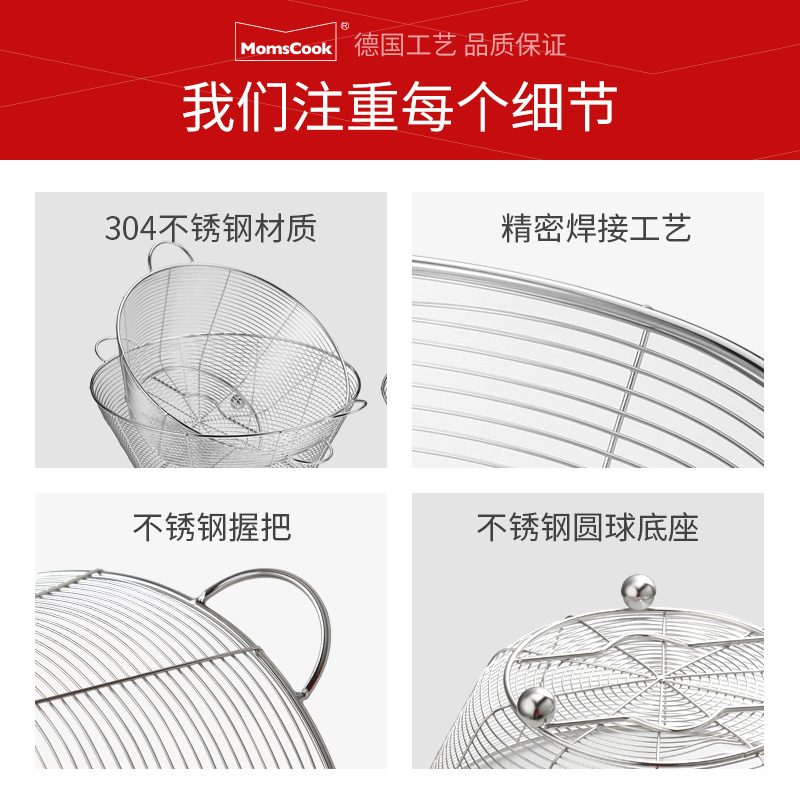 MomsCook®
德国工艺 品质保证

我们注重每个细节

304不锈钢材质

精密焊接工艺

不锈钢握把

不锈钢圆球底座