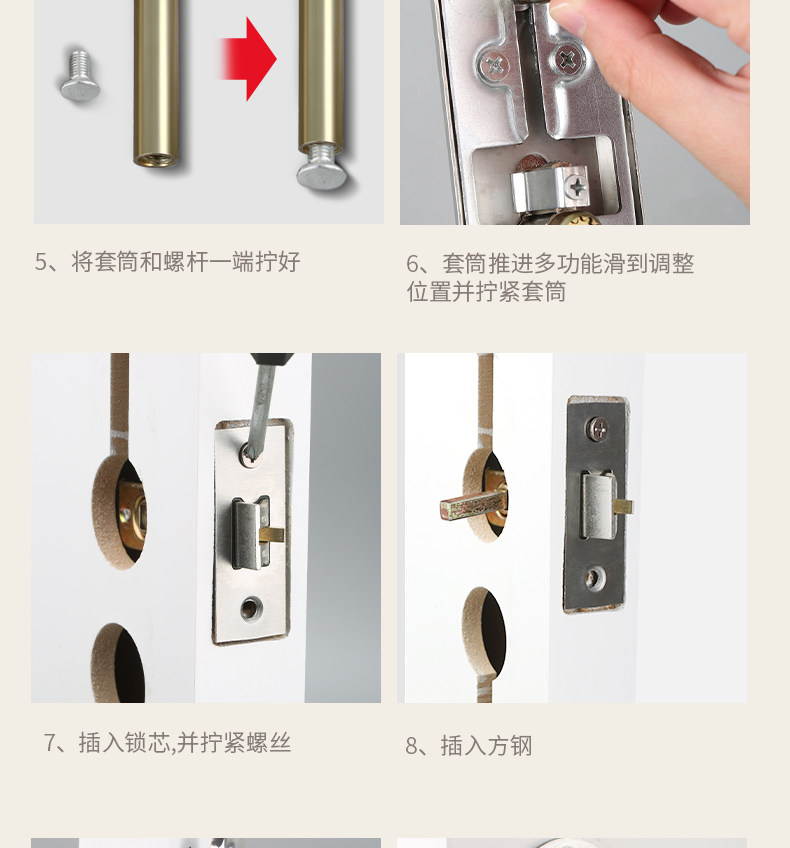 5、将套筒和螺杆一端拧好

6、套筒推进多功能滑到调整位置并拧紧套筒

7、插入锁芯,并拧紧螺丝

8、插入方钢