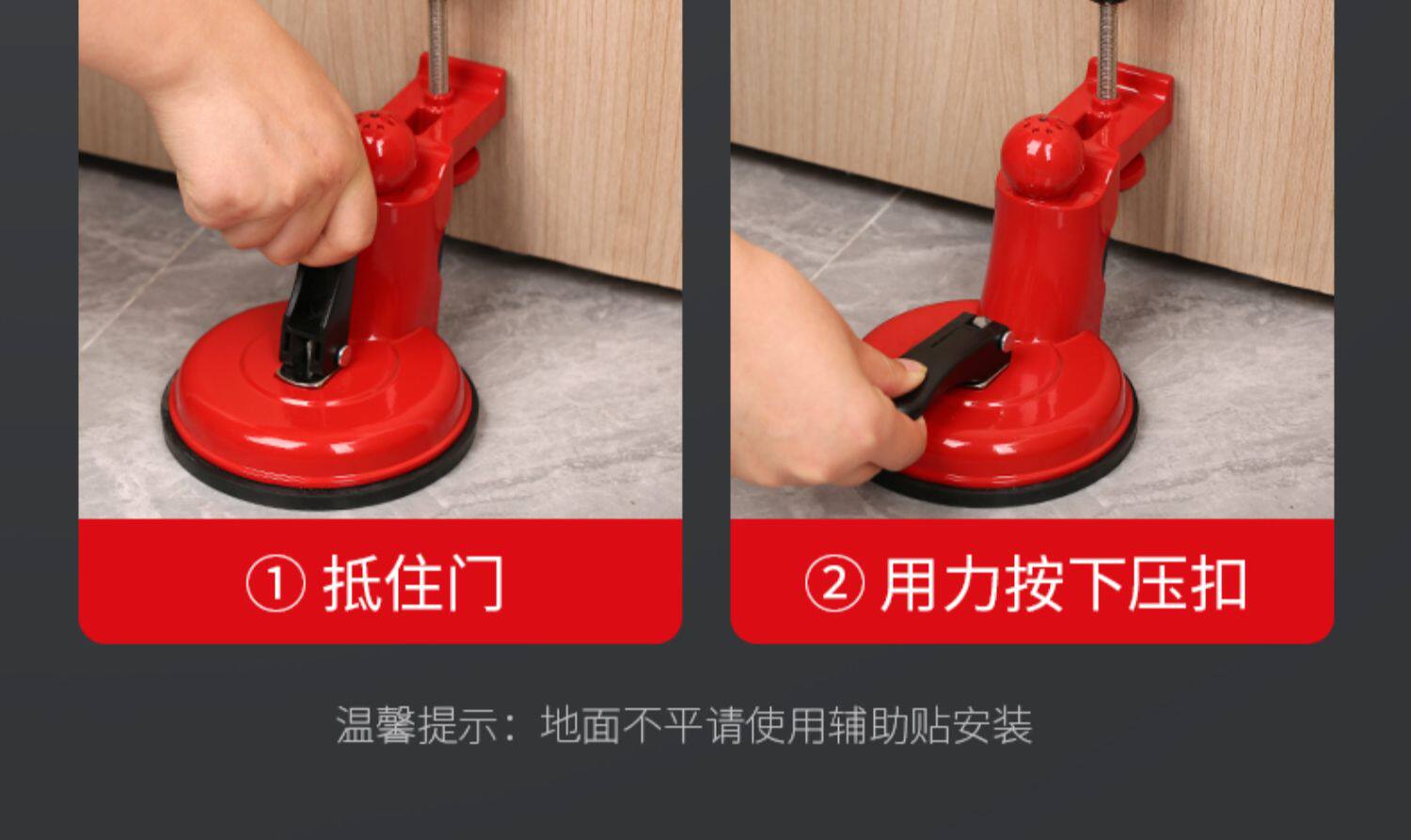 ① 抵住门

② 用力按下压扣

温馨提示：地面不平请使用辅助贴安装