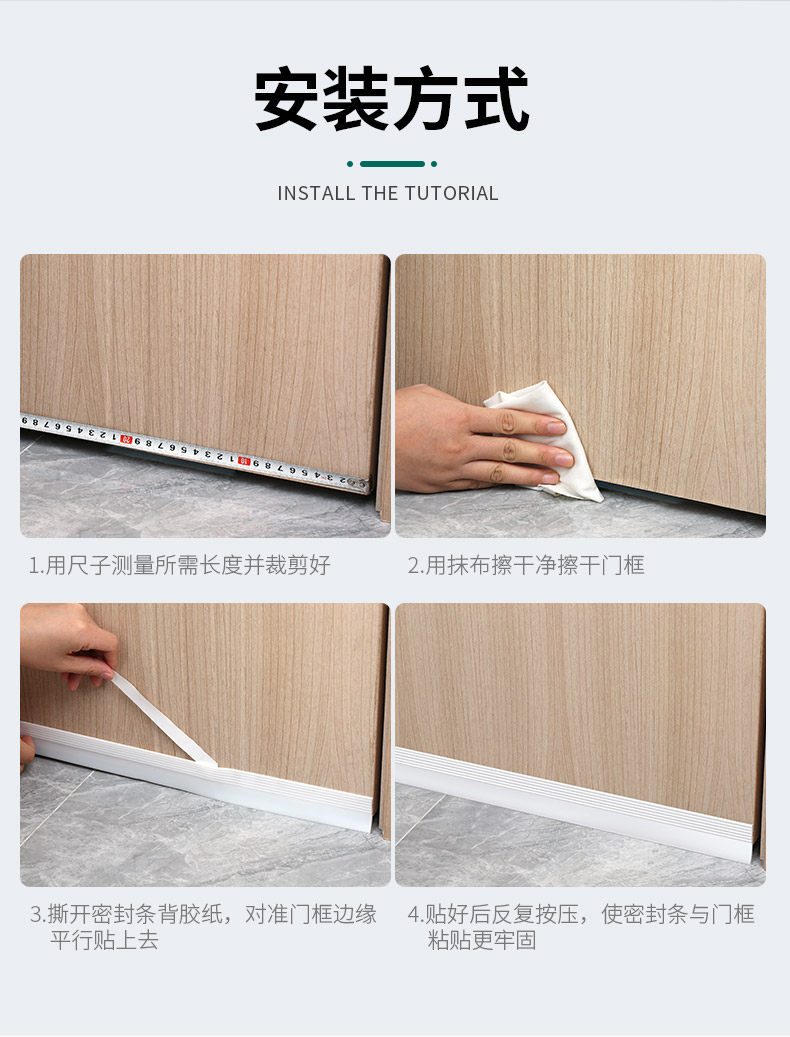 安装方式

INSTALL THE TUTORIAL

1.用尺子测量所需长度并裁剪好

2.用抹布擦干净擦干门框

3.撕开密封条背胶纸，对准门框边缘平行贴上去

4.贴好后反复按压，使密封条与门框粘贴更牢固