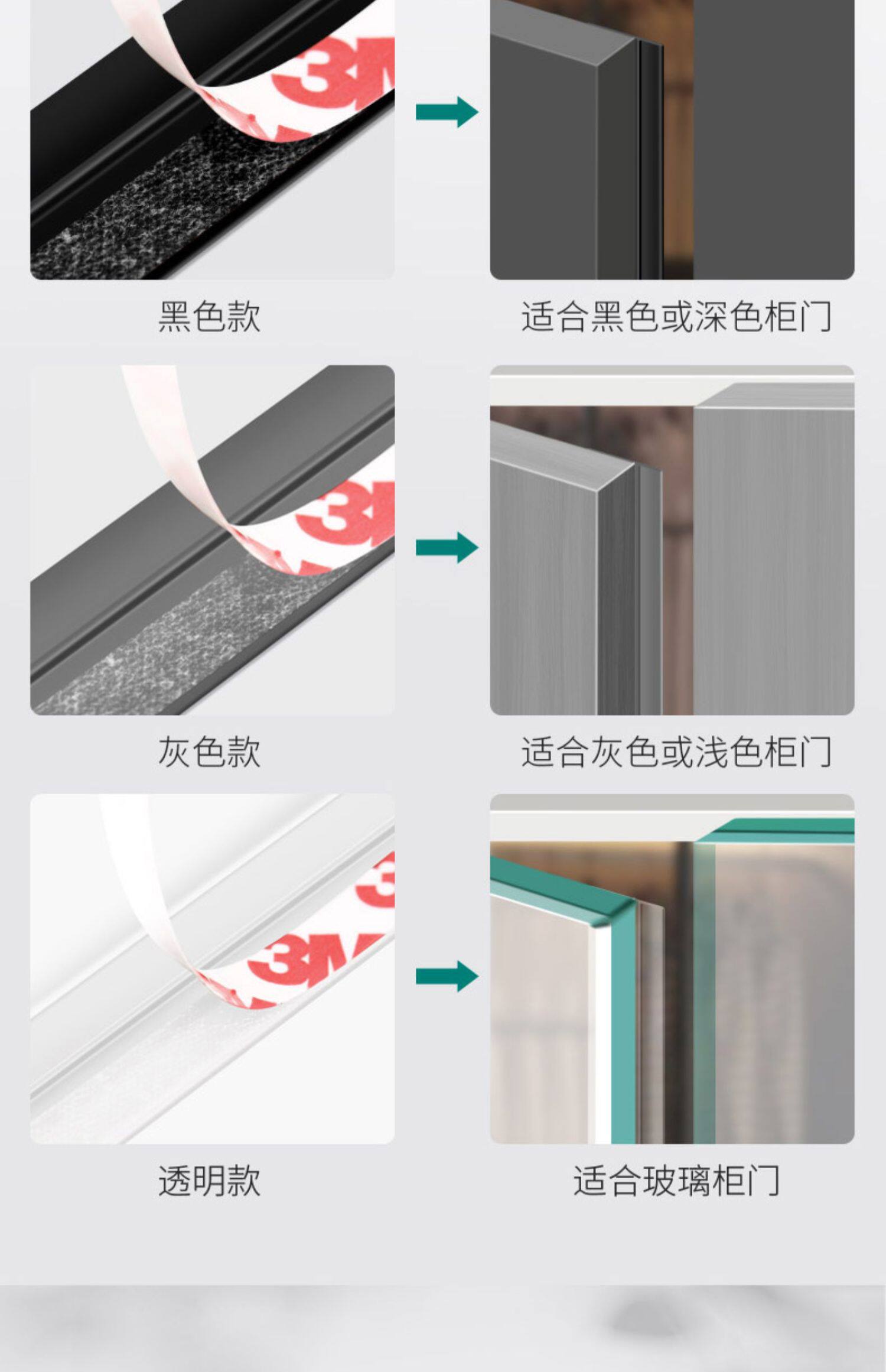 3M

黑色款

适合黑色或深色柜门

3M

灰色款

适合灰色或浅色柜门

3M

透明款

适合玻璃柜门