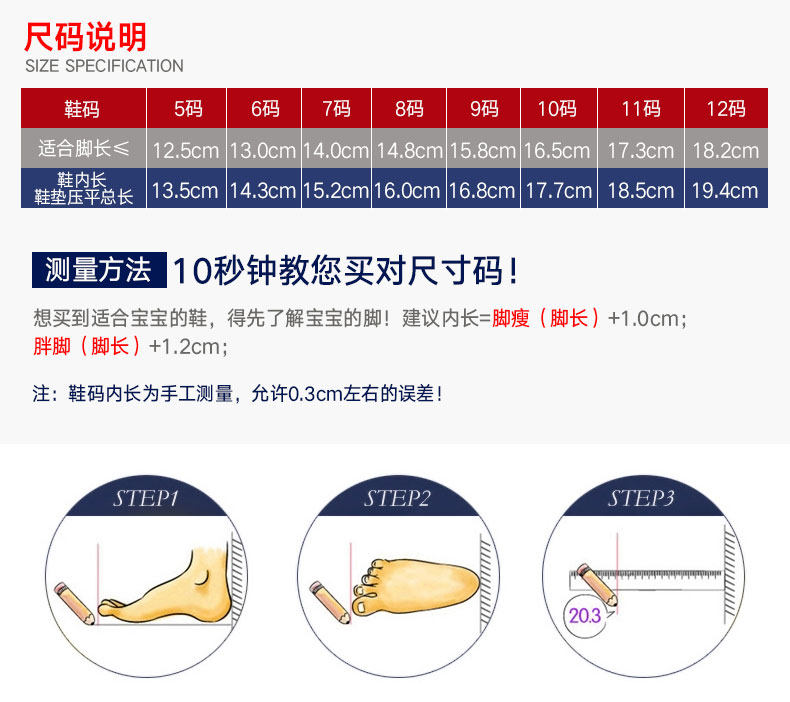 尺码说明
SIZE SPECIFICATION

| 鞋码 | 5码 | 6码 | 7码 | 8码 | 9码 | 10码 | 11码 | 12码 |
|---|---|---|---|---|---|---|---|---|
| 适合脚长≤ | 12.5cm | 13.0cm | 14.0cm | 14.8cm | 15.8cm | 16.5cm | 17.3cm | 18.2cm |
| 鞋内长 鞋垫压平总长 | 13.5cm | 14.3cm | 15.2cm | 16.0cm | 16.8cm | 17.7cm | 18.5cm | 19.4cm |

测量方法 10秒钟教您买对尺寸码！

想买到适合宝宝的鞋，得先了解宝宝的脚！建议内长=脚瘦（脚长）+1.0cm；胖脚（脚长）+1.2cm；

注：鞋码内长为手工测量，允许0.3cm左右的误差！

STEP1

STEP2

STEP3

20.3