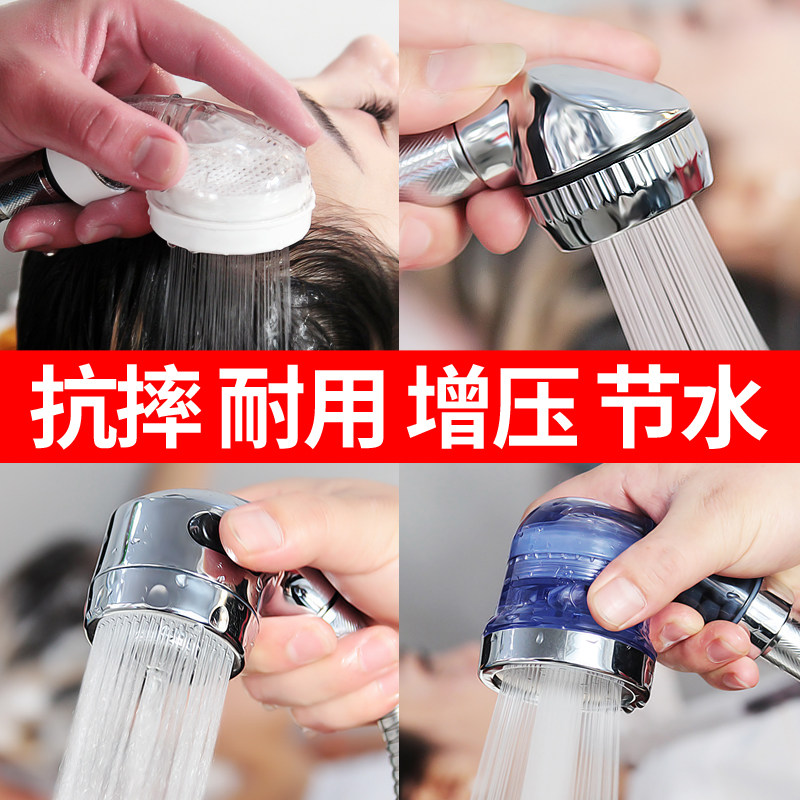 抗摔 耐用 增压 节水