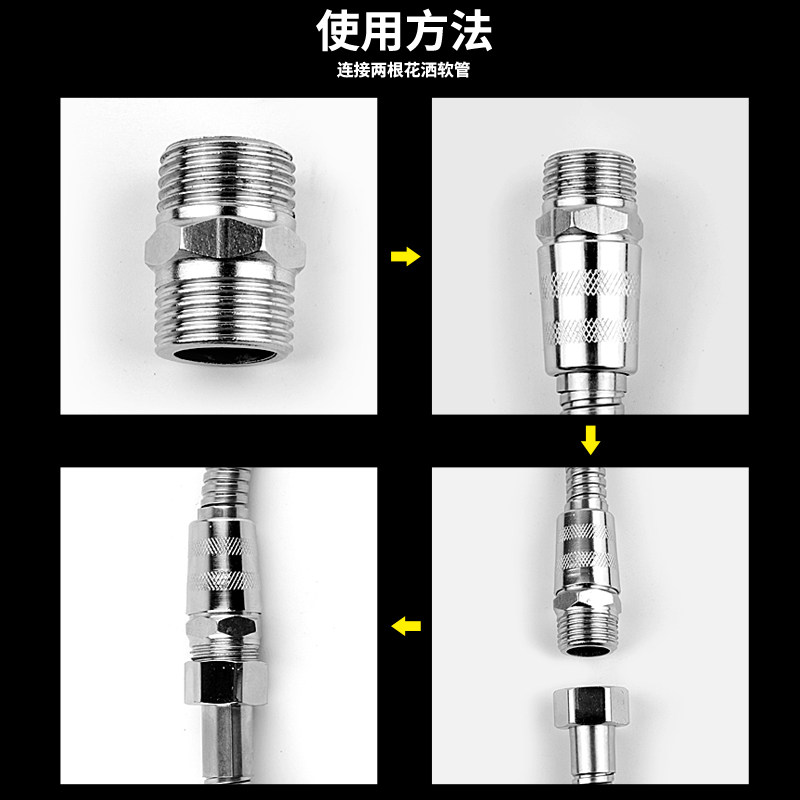 使用方法

连接两根花洒软管