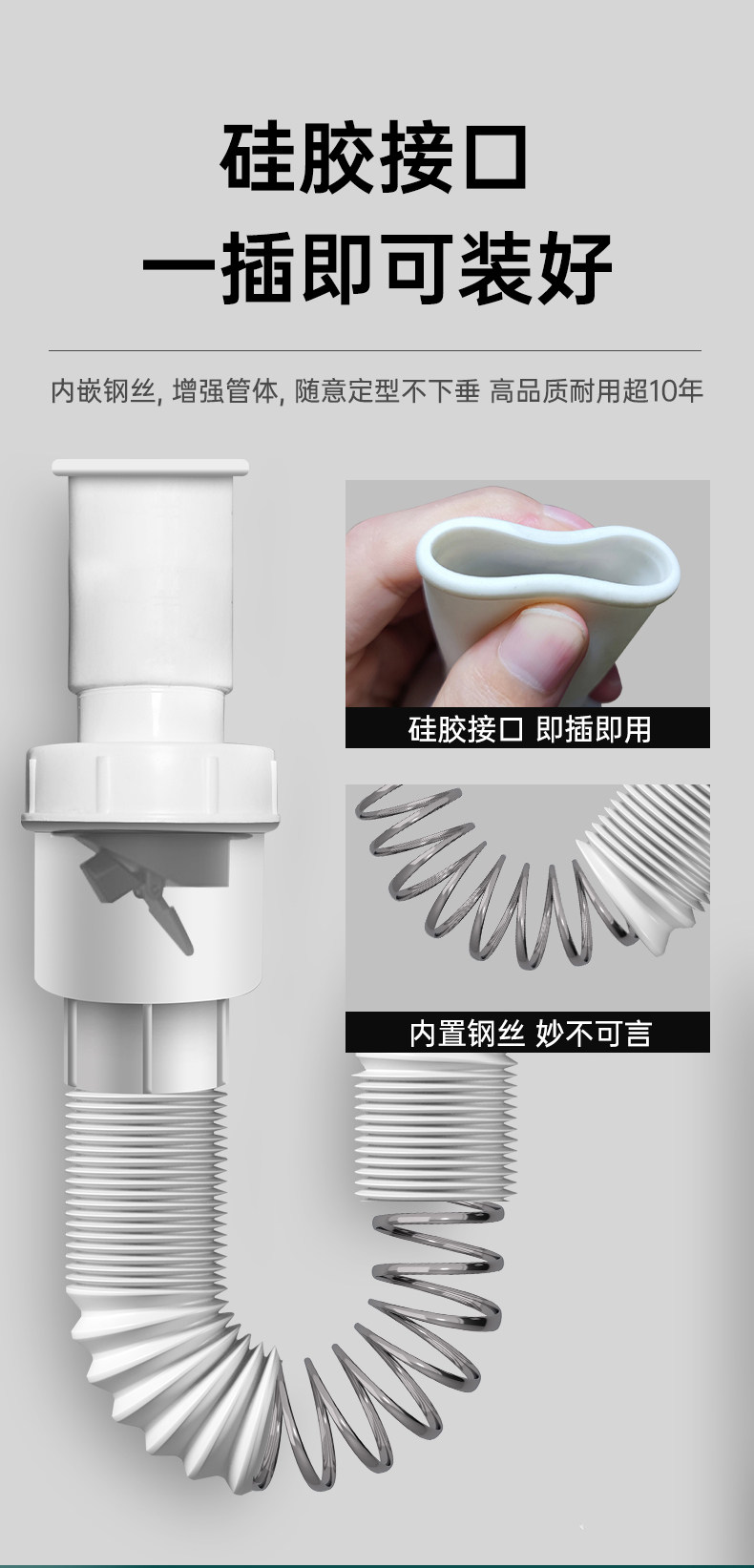 硅胶接口
一插即可装好

内嵌钢丝, 增强管体, 随意定型不下垂 高品质耐用超10年

硅胶接口 即插即用

内置钢丝 妙不可言