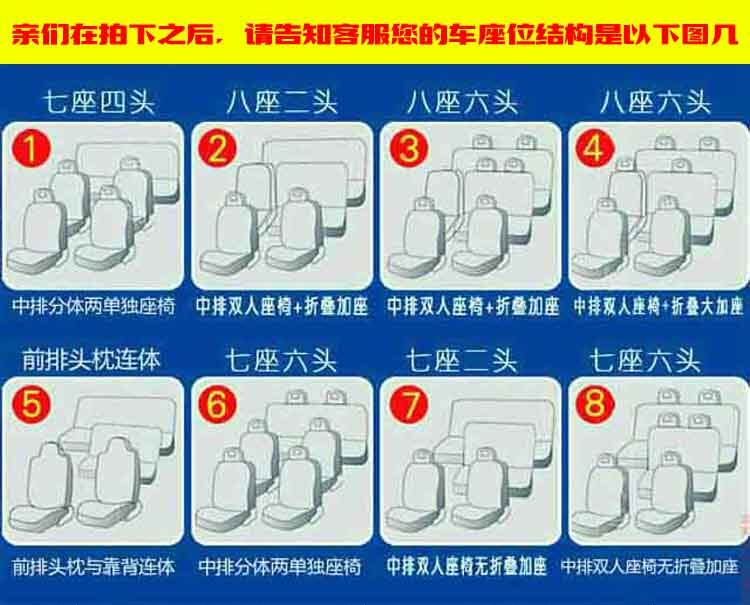 亲们在拍下之后，请告知客服您的车座位结构是以下图几

七座四头

1

中排分体两单独座椅

八座二头

2

中排双人座椅+折叠加座

八座六头

3

中排双人座椅+折叠加座

八座六头

4

中排双人座椅+折叠大加座

前排头枕连体

5

前排头枕与靠背连体

七座六头

6

中排分体两单独座椅

七座二头

7

中排双人座椅无折叠加座

七座六头

8

中排双人座椅无折叠加座