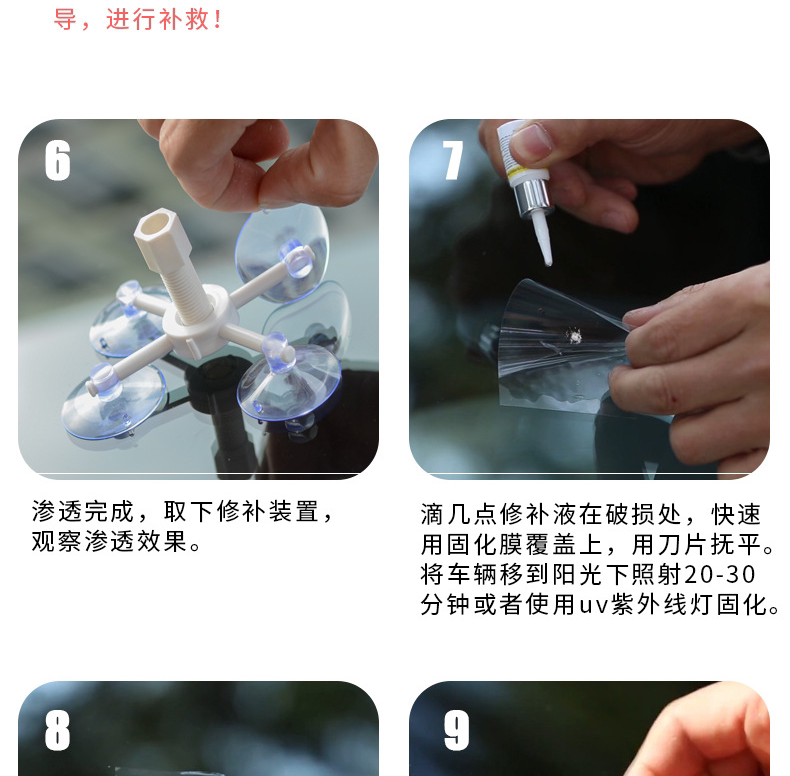 导，进行补救！

6

渗透完成，取下修补装置，观察渗透效果。

7

滴几点修补液在破损处，快速用固化膜覆盖上，用刀片抚平。将车辆移到阳光下照射20-30分钟或者使用uv紫外线灯固化。

8

9