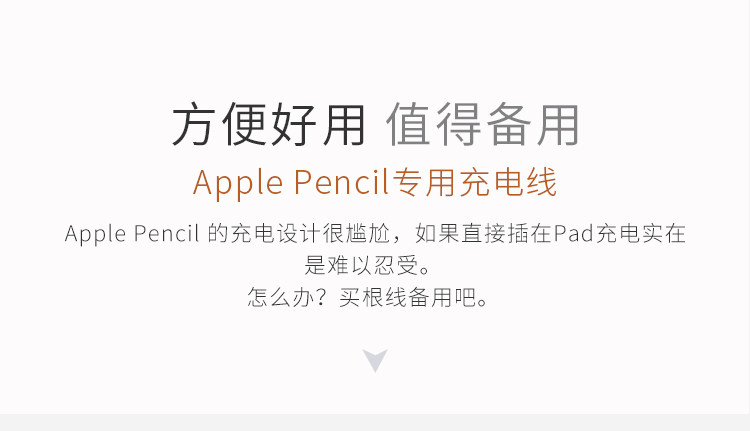 方便好用 值得备用

Apple Pencil专用充电线

Apple Pencil 的充电设计很尴尬，如果直接插在Pad充电实在是难以忍受。
怎么办？买根线备用吧。